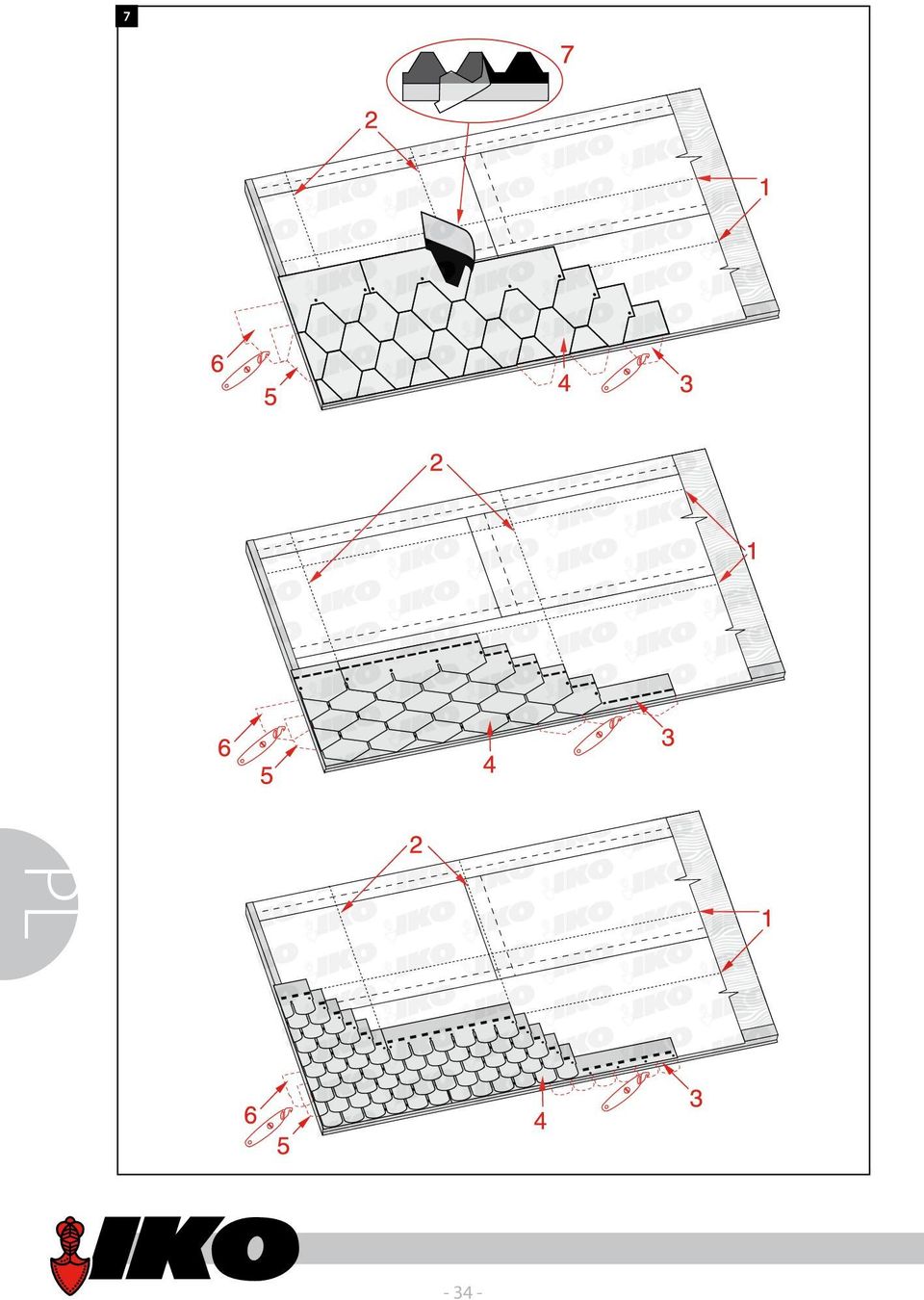 7

7

2

1

6

5

4

3

2

1

6

5

4

3

PL

2

1

6

5

4

3

IKO

- 34 -