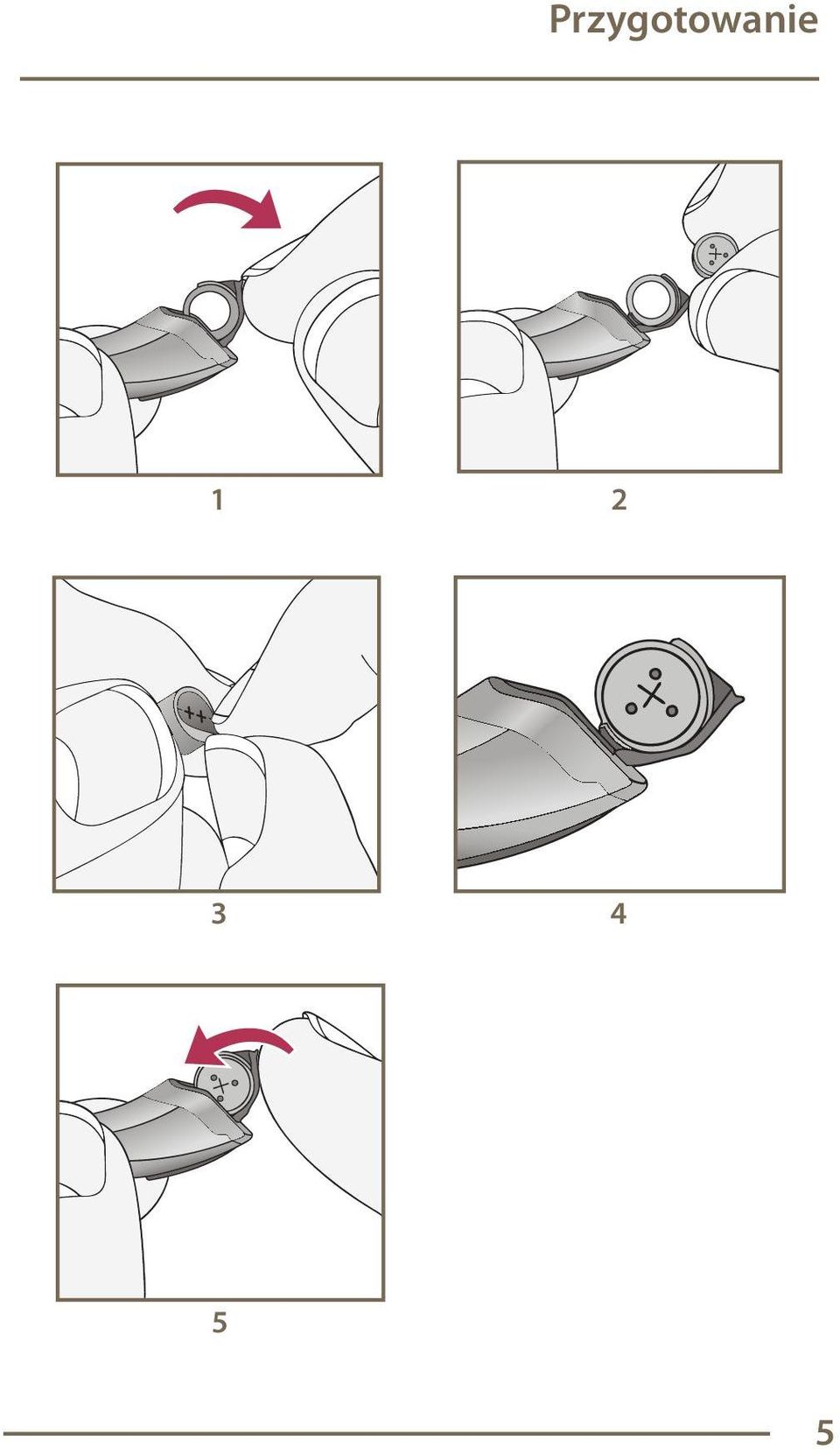 Przygotowanie

1

2

3

4

5

5