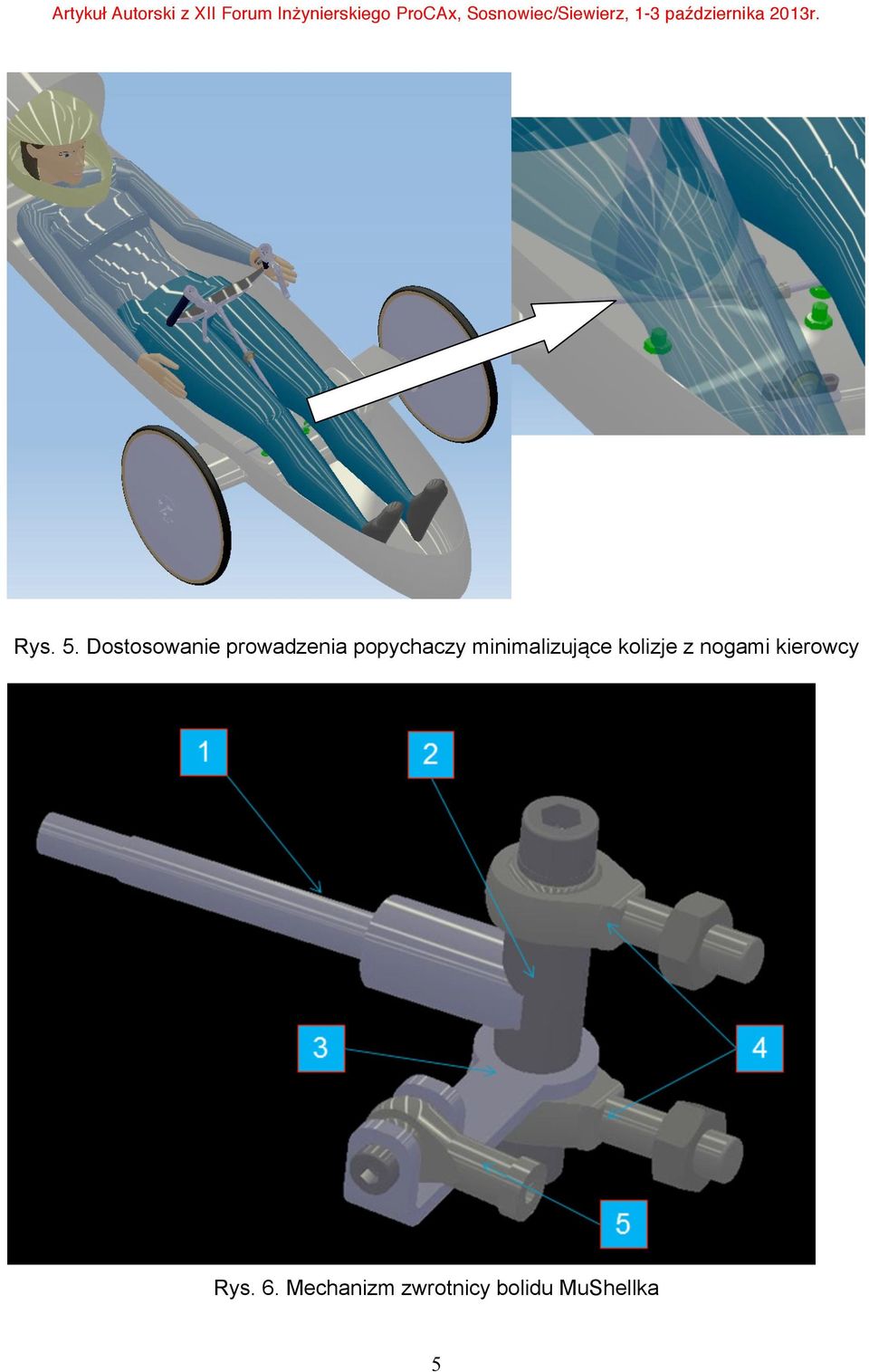 Artykuł Autorski z XII Forum Inżynierskiego ProCAx, Sosnowiec/Siewierz, 1-3 października 2013r.

Rys. 5. Dostosowanie prowadzenia popychaczy minimalizujące kolizje z nogami kierowcy

1

2

3

4

5

Rys. 6. Mechanizm zwrotnicy bolidu MuShellka

5