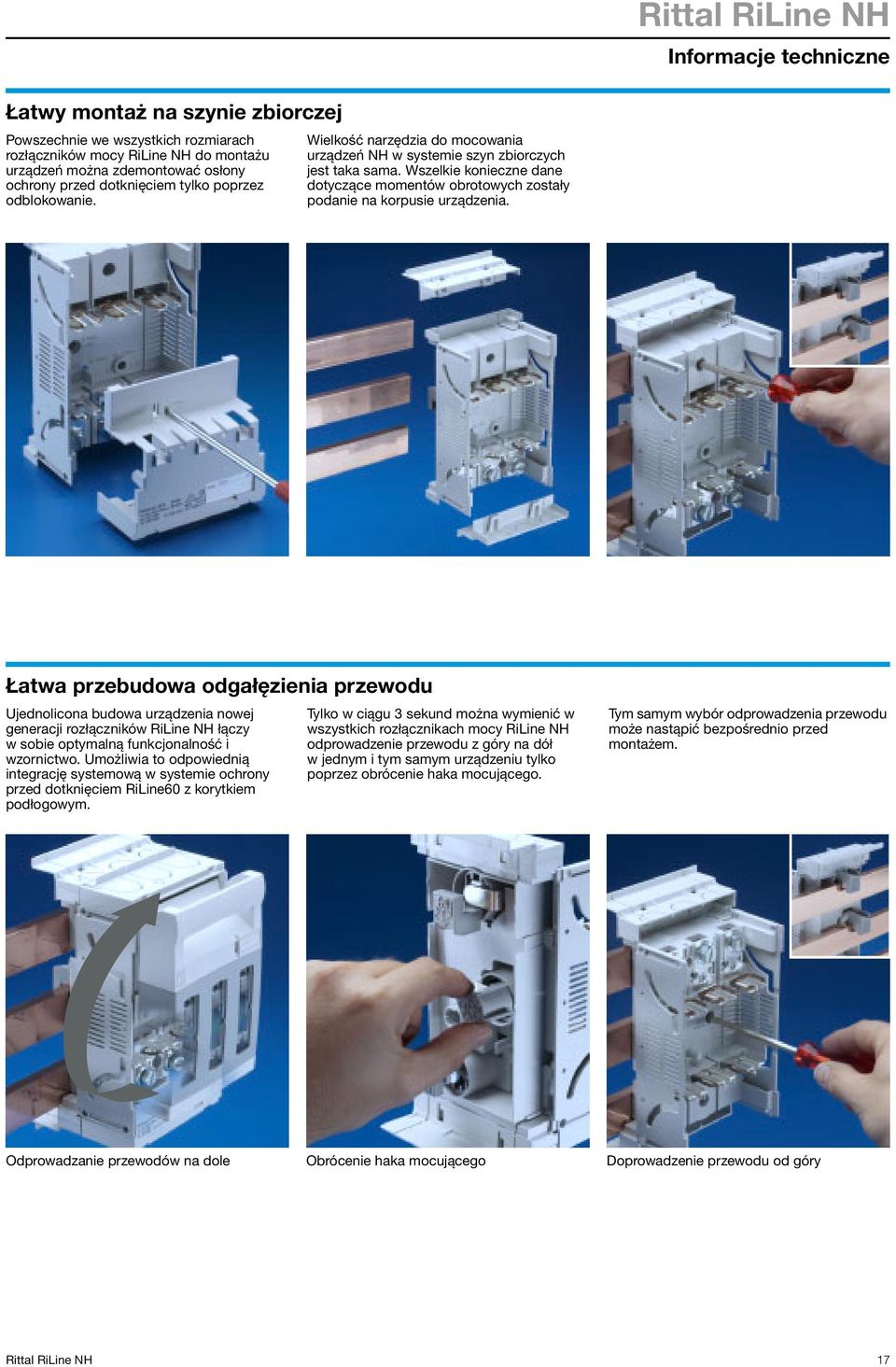 Rittal RiLine NH

Informacje techniczne

Łatwy montaż na szynie zbiorczej

Powszechnie we wszystkich rozmiarach rozłączników mocy RiLine NH do montażu urządzeń można zdemontować osłony ochrony przed dotknięciem tylko poprzez odblokowanie.

Wielkość narzędzia do mocowania urządzeń NH w systemie szyn zbiorczych jest taka sama. Wszelkie konieczne dane dotyczące momentów obrotowych zostały podanie na korpusie urządzenia.

Łatwa przebudowa odgałęzienia przewodu

Ujednolicona budowa urządzenia nowej generacji rozłączników RiLine NH łączy w sobie optymalną funkcjonalność i wzornictwo. Umożliwia to odpowiednią integrację systemową w systemie ochrony przed dotknięciem RiLine60 z korytkiem podłogowym.

Tylko w ciągu 3 sekund można wymienić w wszystkich rozłącznikach mocy RiLine NH odprowadzenie przewodu z góry na dół w jednym i tym samym urządzeniu tylko poprzez obrócenie haka mocującego.

Tym samym wybór odprowadzenia przewodu może nastąpić bezpośrednio przed montażem.

Odprowadzanie przewodów na dole

Obrócenie haka mocującego

Doprowadzenie przewodu od góry

Rittal RiLine NH

17