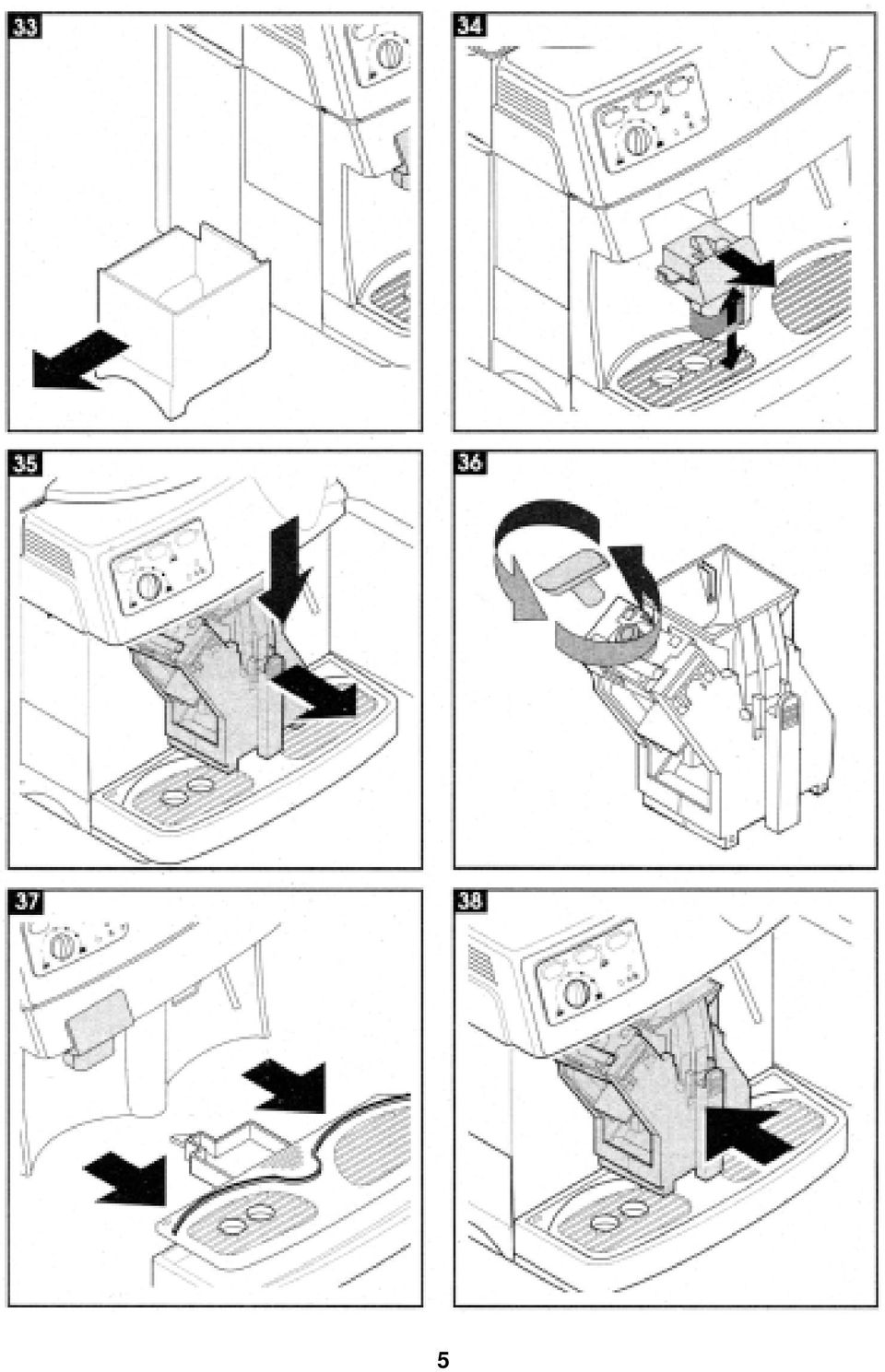 33

34

35

36

37

38

5