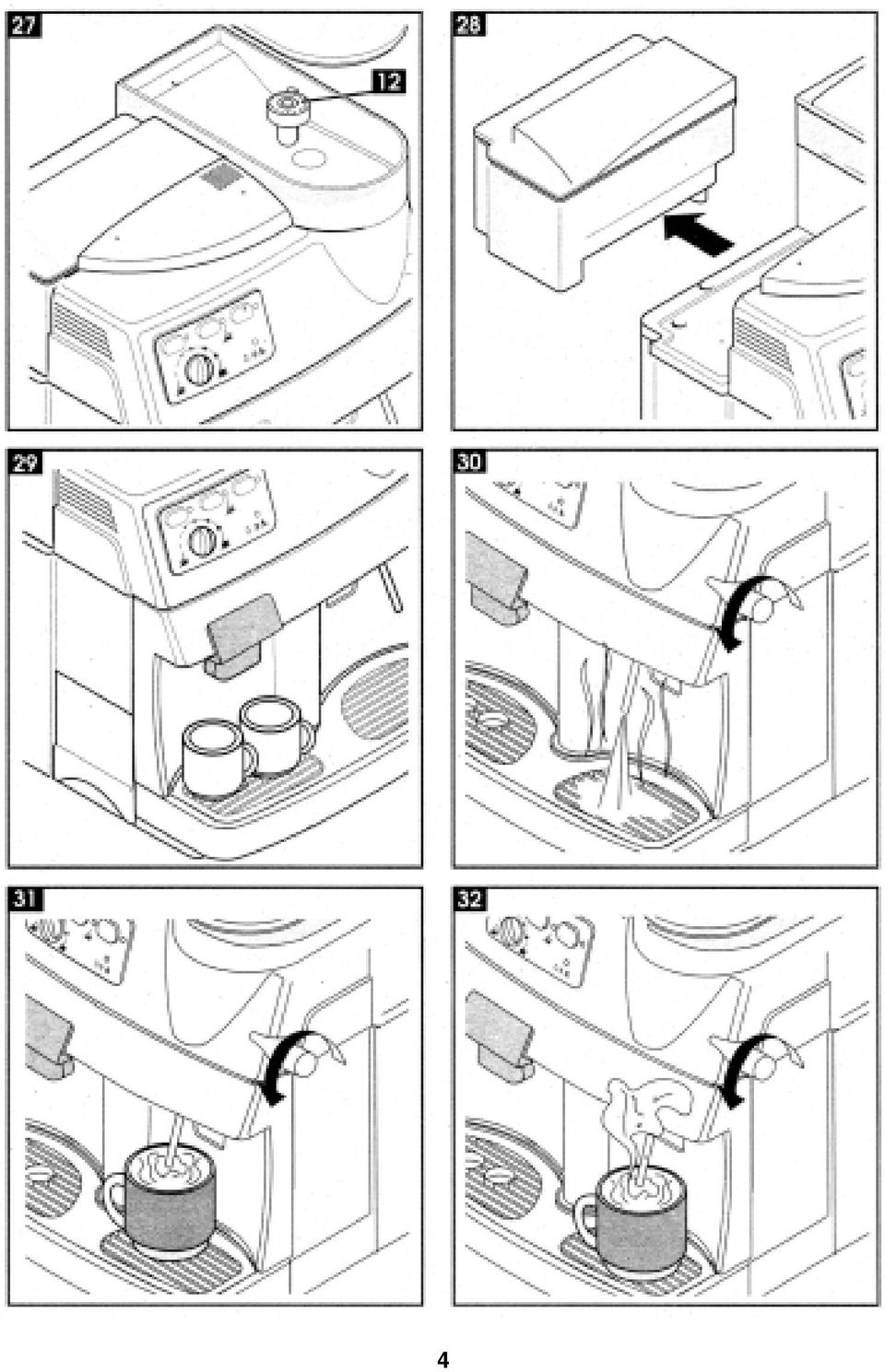 27

12

28

29

30

31

32

4