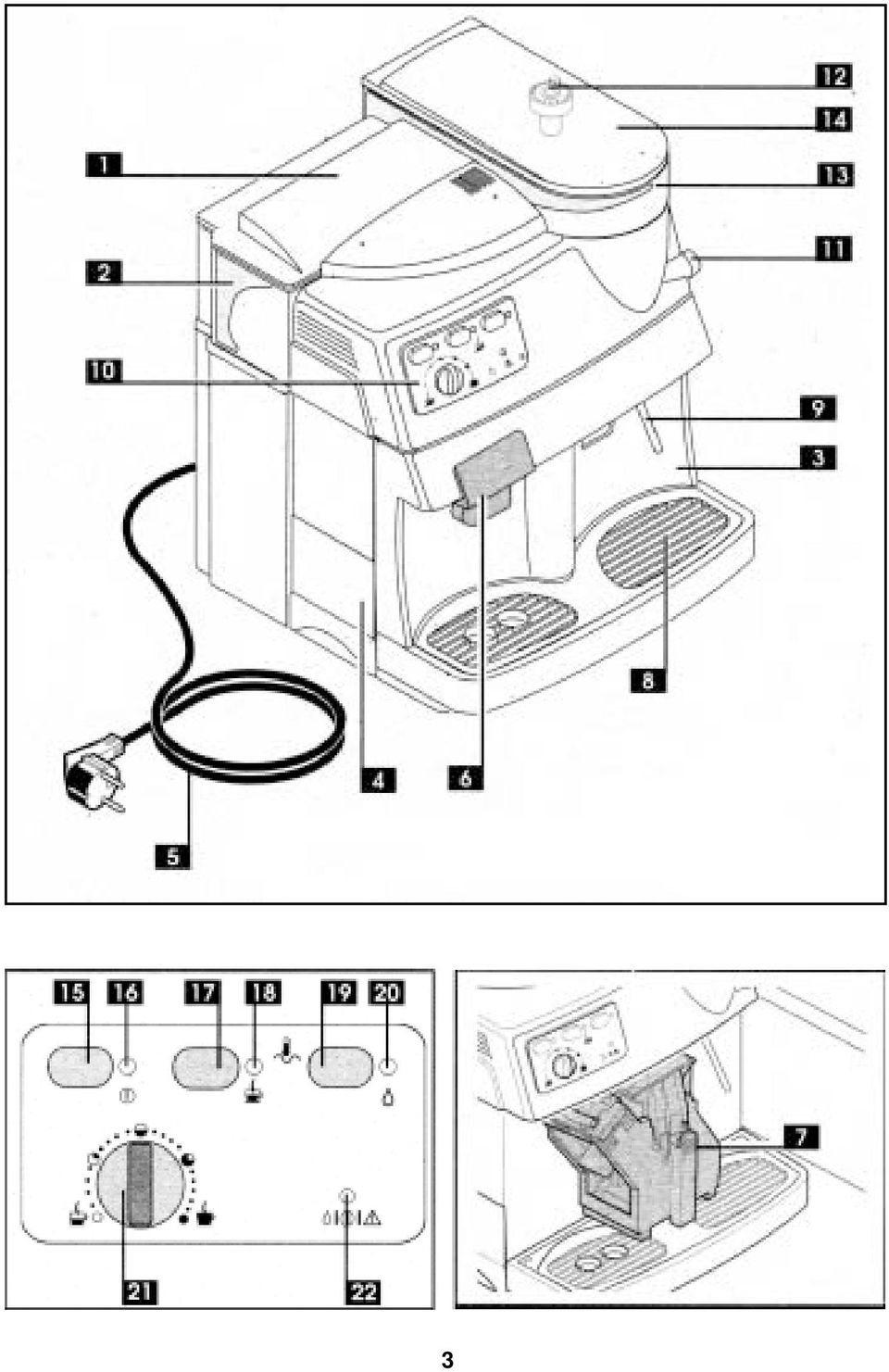 12
14
1
13
2
11
10
9
3
8
4
6
5

15 16 17 18 19 20

21 22

7

3