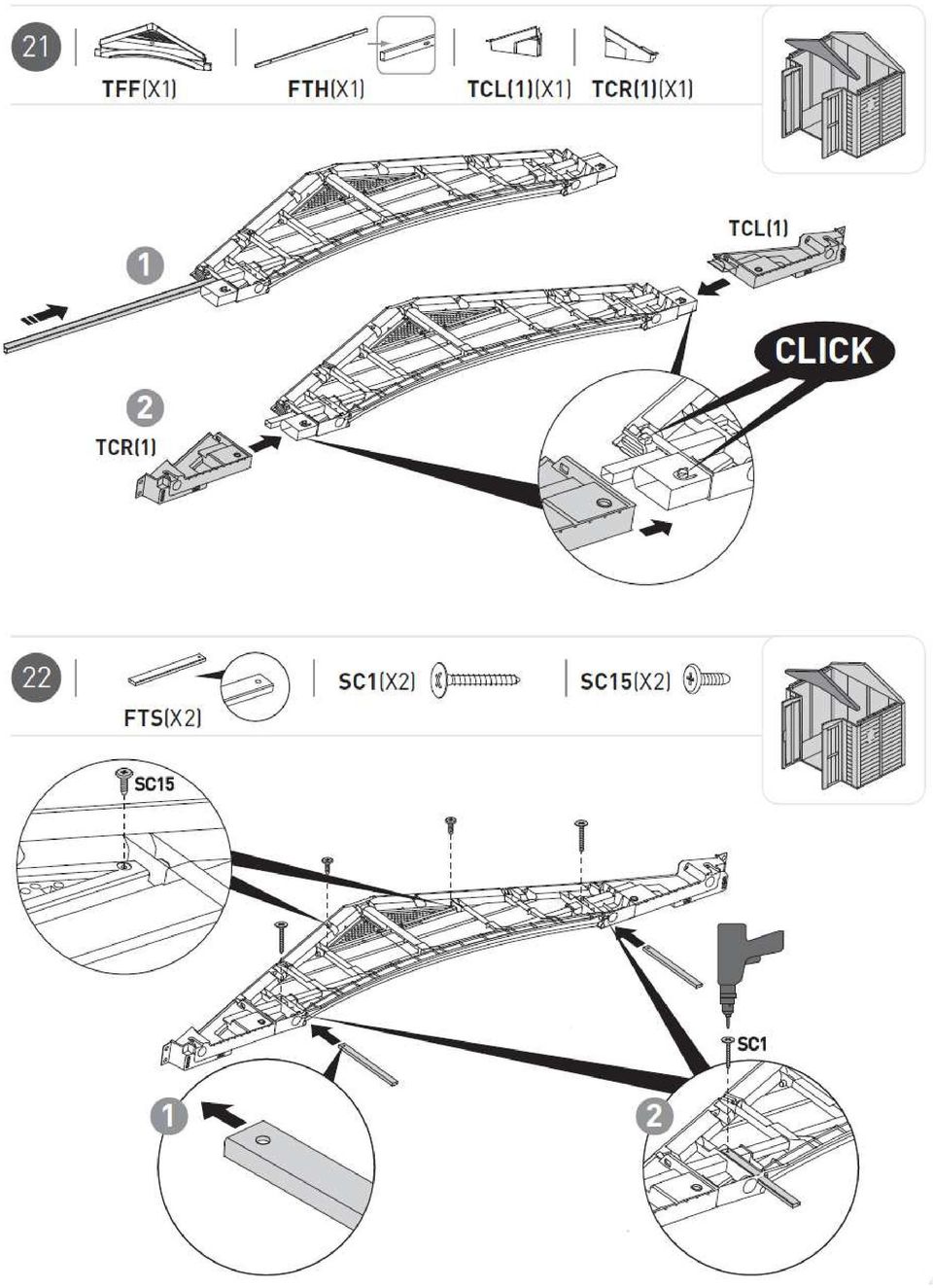 21

TFF(X1)

FTH(X1)

TCL(1)(X1)

TCR(1)(X1)

1

TCL(1)

CLICK

2

TCR(1)

22

FTS(X2)

SC1(X2)

SC15(X2)

SC15

SC1

1

2