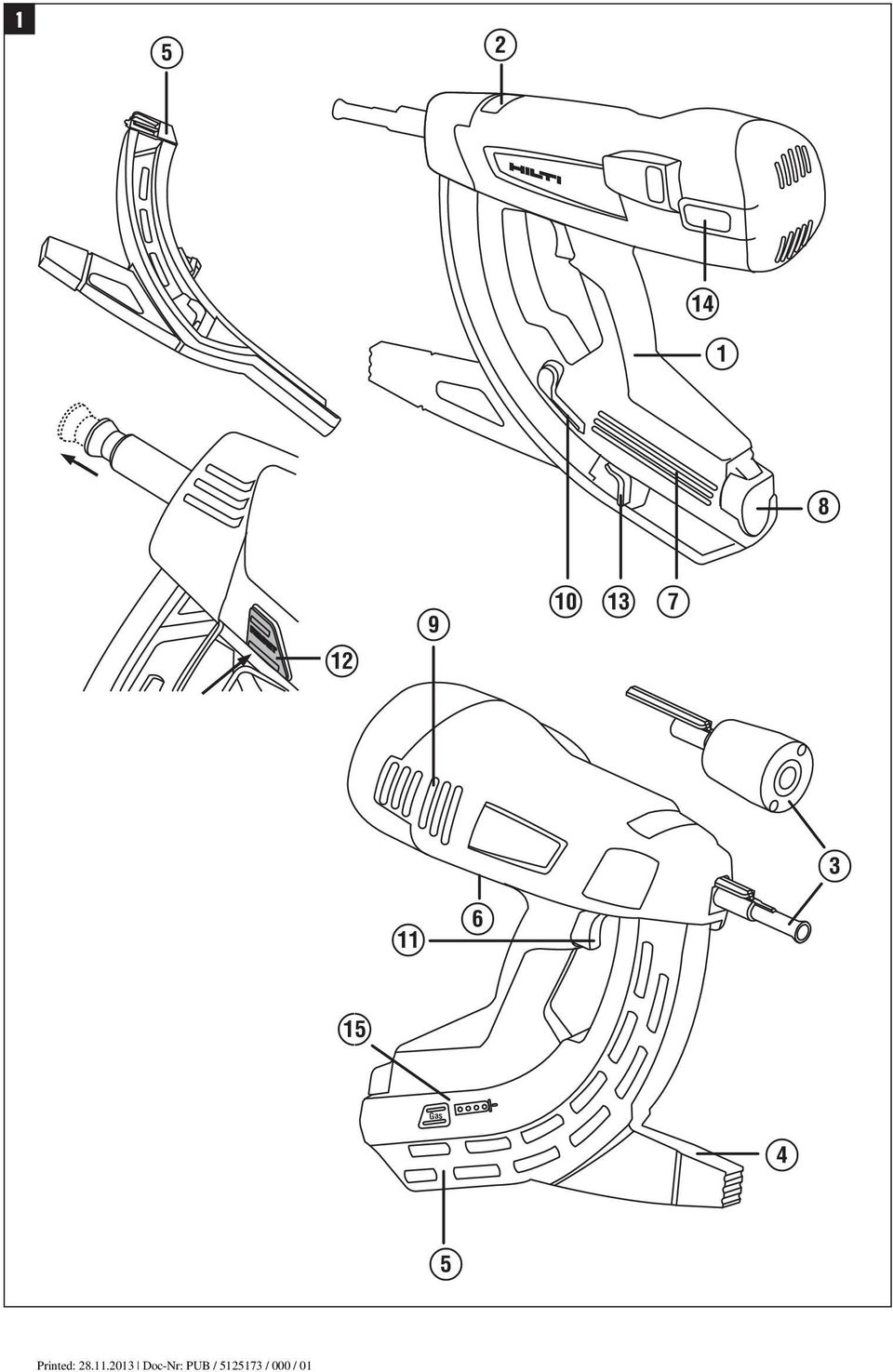 1

5

2

HILTI

14

1

8

10

13

7

9

12

3

6

11

15

Gas

4

5

Printed: 28.11.2013 | Doc-Nr: PUB / 5125173 / 000 / 01