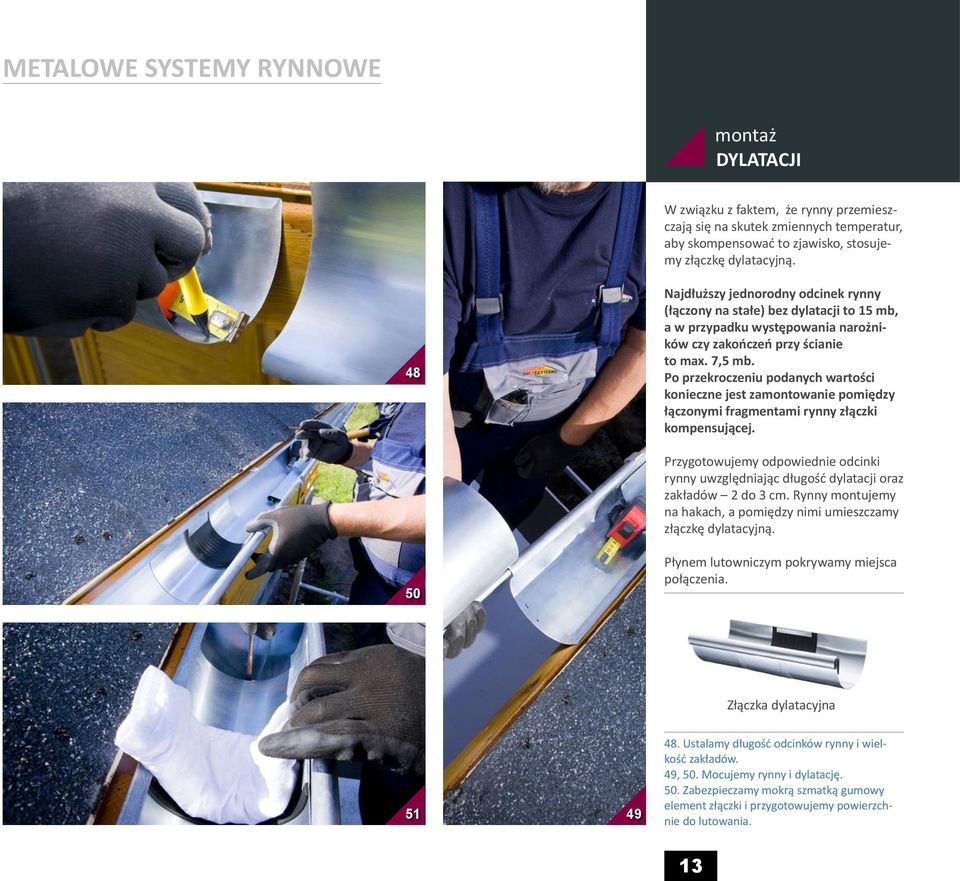 METALOWE SYSTEMY RYNNOWE

montaż
DYLATACJI

48

50

51

49

W związku z faktem, że rynny przemieszczają się na skutek zmiennych temperatur, aby skompensować to zjawisko, stosujemy złączkę dylatacyjną.

Najdłuższy jednorodny odcinek rynny (łączony na stałe) bez dylatacji to 15 mb, a w przypadku występowania narożników czy zakończeń przy ścianie to max. 7,5 mb.
Po przekroczeniu podanych wartości konieczne jest zamontowanie pomiędzy łączonymi fragmentami rynny złączki kompensującej.

Przygotowujemy odpowiednie odcinki rynny uwzględniając długość dylatacji oraz zakładów – 2 do 3 cm. Rynny montujemy na hakach, a pomiędzy nimi umieszczamy złączkę dylatacyjną.

Płynem lutowniczym pokrywamy miejsca połączenia.

Złączka dylatacyjna

48. Ustalamy długość odcinków rynny i wielkość zakładów.
49, 50. Mocujemy rynny i dylatację.
50. Zabezpieczamy mokrą szmatką gumowy element złączki i przygotowujemy powierzchnie do lutowania.

13