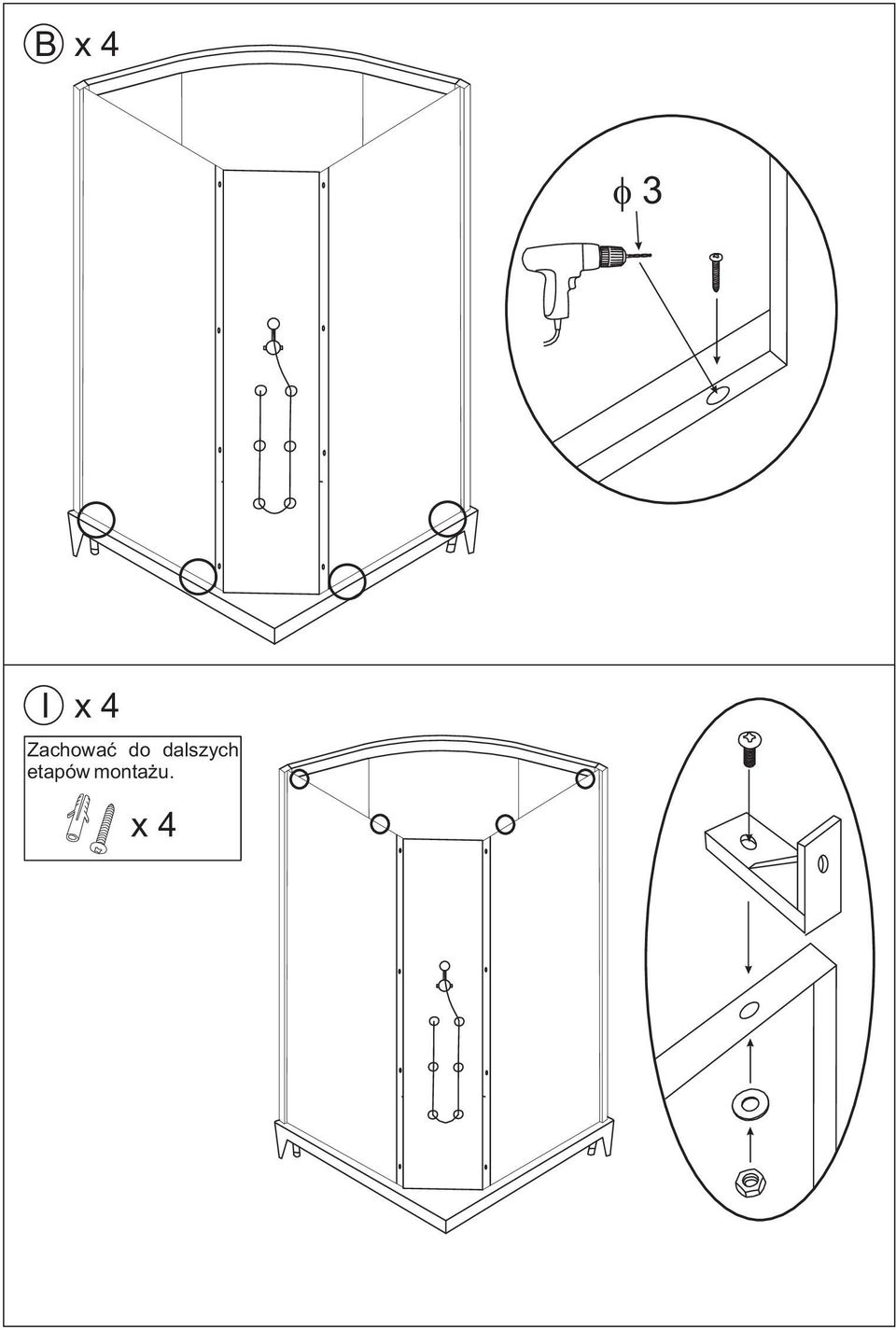 B x 4

$\phi$ 3

I x 4

Zachować do dalszych etapów montażu.

x 4