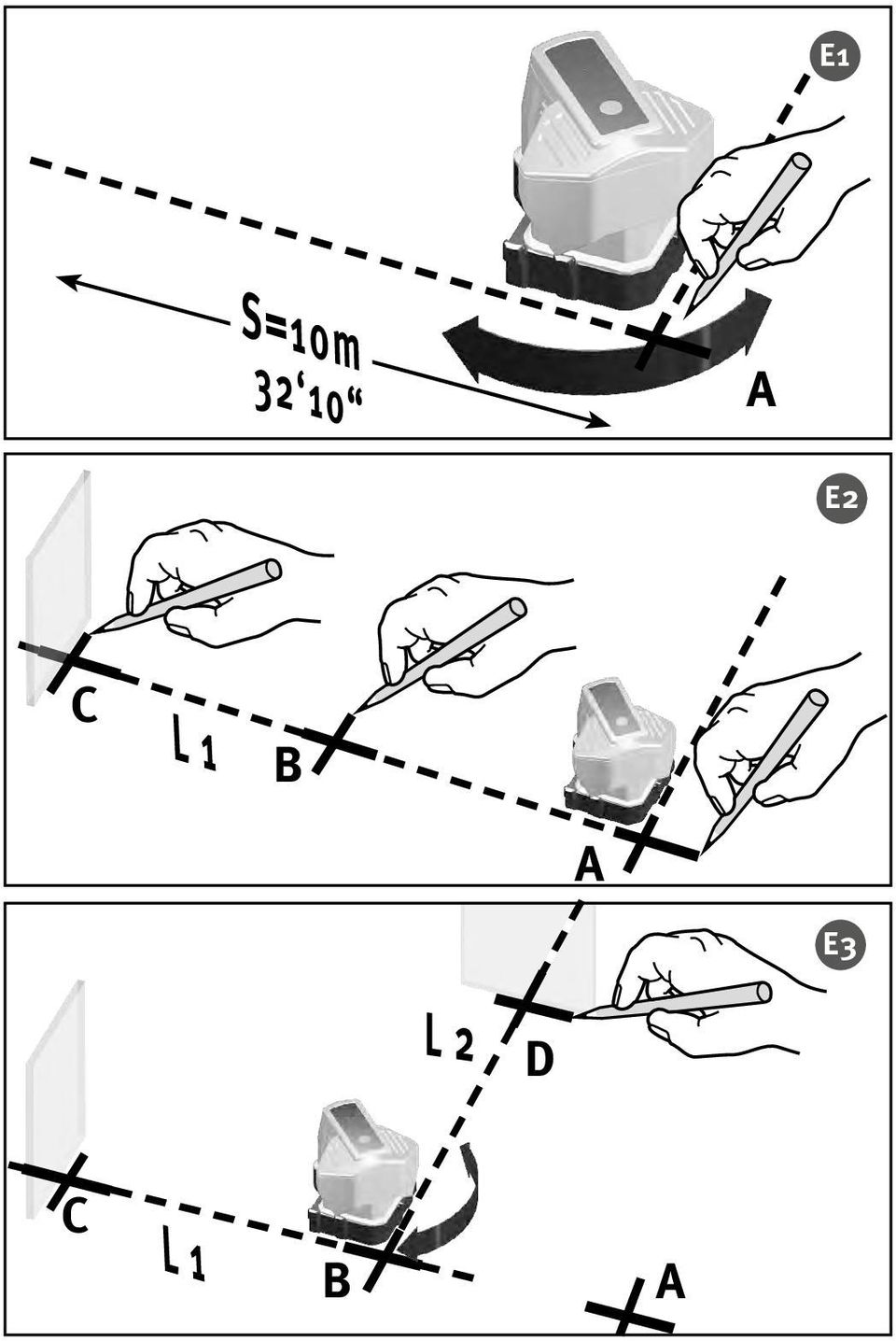 E1

S=10m
32'10"

A

E2

C

L1

B

A

E3

L2

D

C

L1

B

A