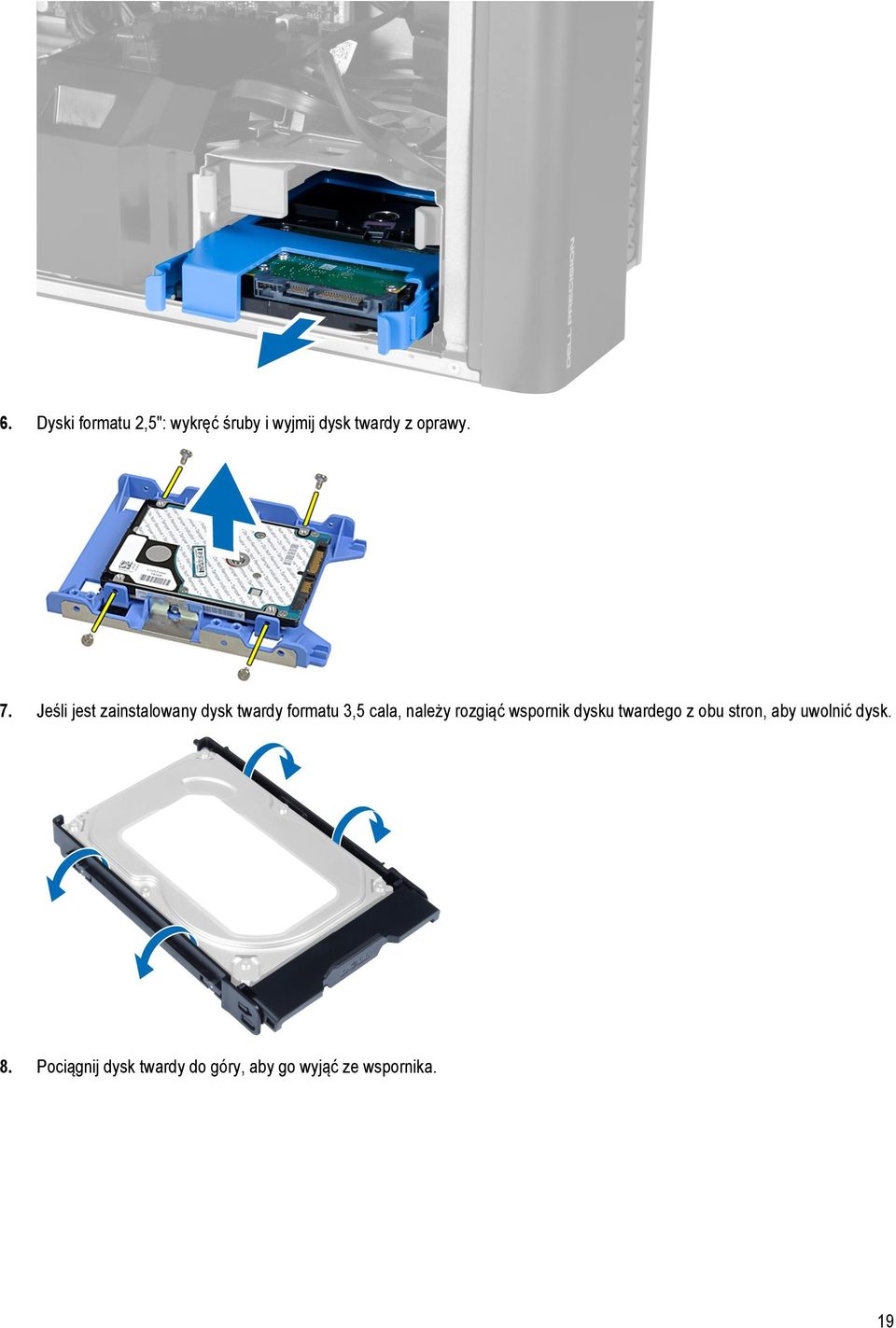 DELL PRECISION

6. Dyski formatu 2,5": wykręć śruby i wyjmij dysk twardy z oprawy.

7. Jeśli jest zainstalowany dysk twardy formatu 3,5 cala, należy rozgiąć wspornik dysku twardego z obu stron, aby uwolnić dysk.

8. Pociągnij dysk twardy do góry, aby go wyjąć ze wspornika.

19