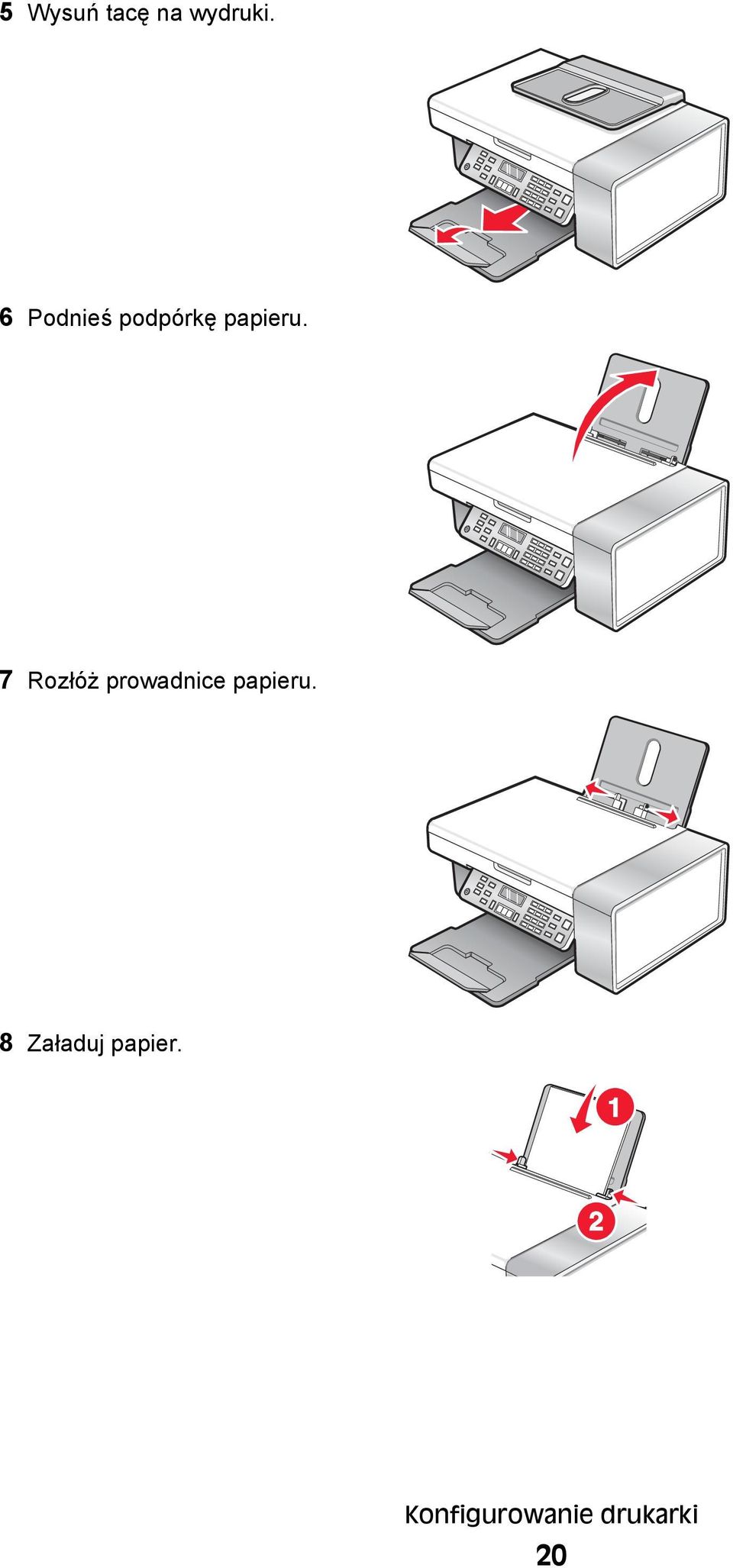 5 Wysuń tacę na wydruki.

6 Podnieś podpórkę papieru.

7 Rozłóż prowadnice papieru.

8 Załaduj papier.

1

2

Konfigurowanie drukarki

20