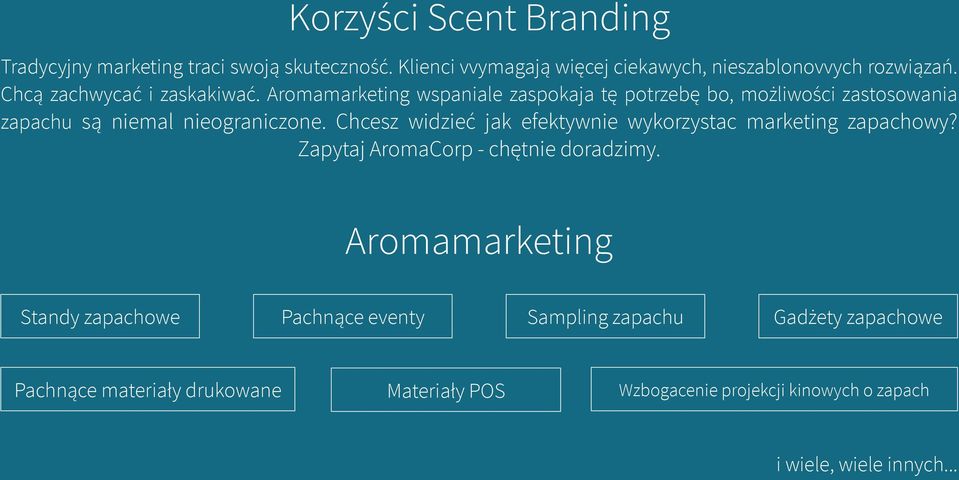 Korzyści Scent Branding

Tradycyjny marketing traci swoją skuteczność. Klienci vvymagają więcej ciekawych, nieszablonovvych rozwiązań. Chcą zachwycać i zaskakiwać. Aromamarketing wspaniale zaspokaja tę potrzebę bo, możliwości zastosowania zapachu są niemal nieograniczone. Chcesz widzieć jak efektywnie wykorzystac marketing zapachowy? Zapytaj AromaCorp - chętnie doradzimy.

Aromamarketing

Standy zapachowe

Pachnące eventy

Sampling zapachu

Gadżety zapachowe

Pachnące materiały drukowane

Materiały POS

Wzbogacenie projekcji kinowych o zapach

i wiele, wiele innych...