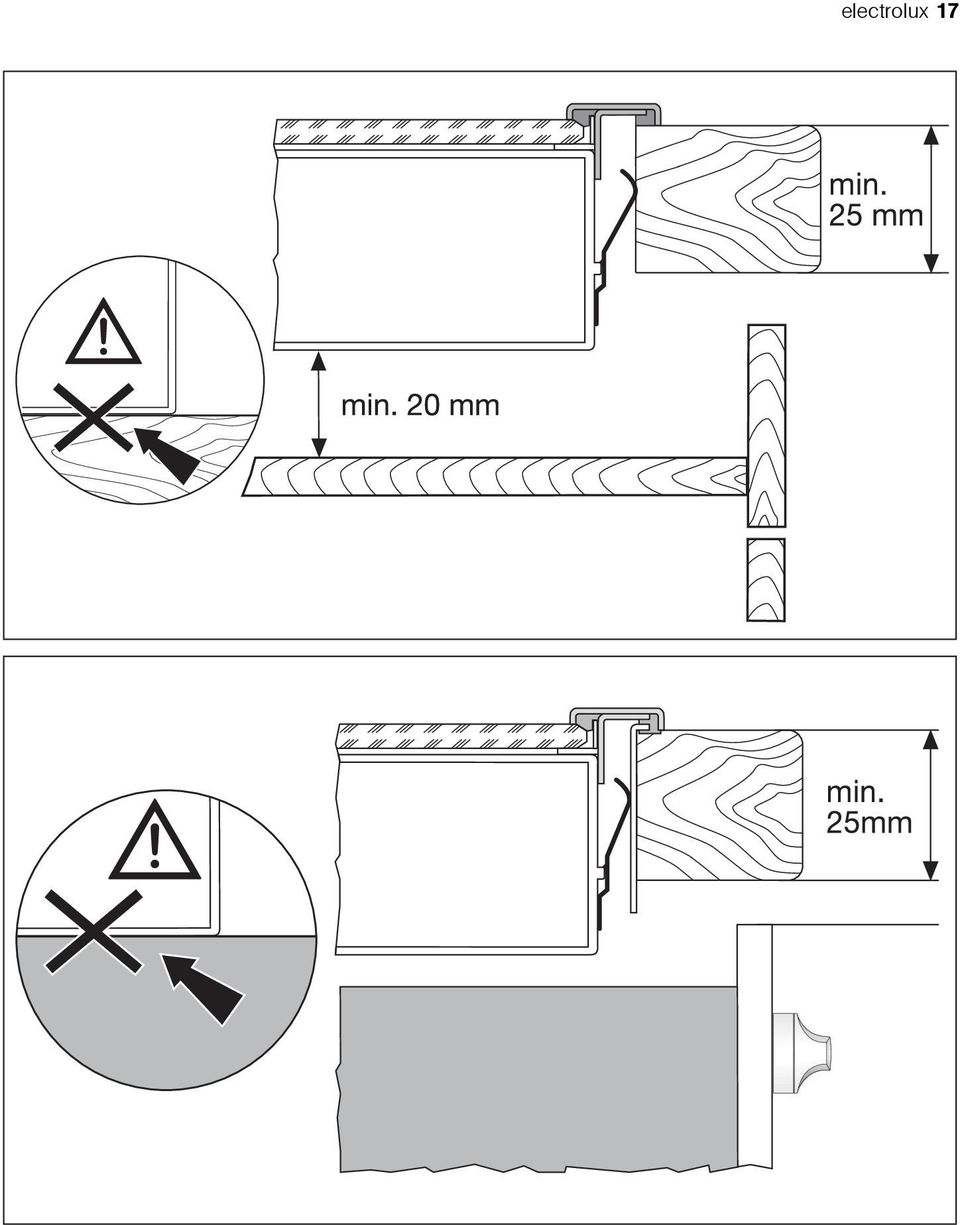 electrolux 17

min. 25 mm

min. 20 mm

min. 25mm