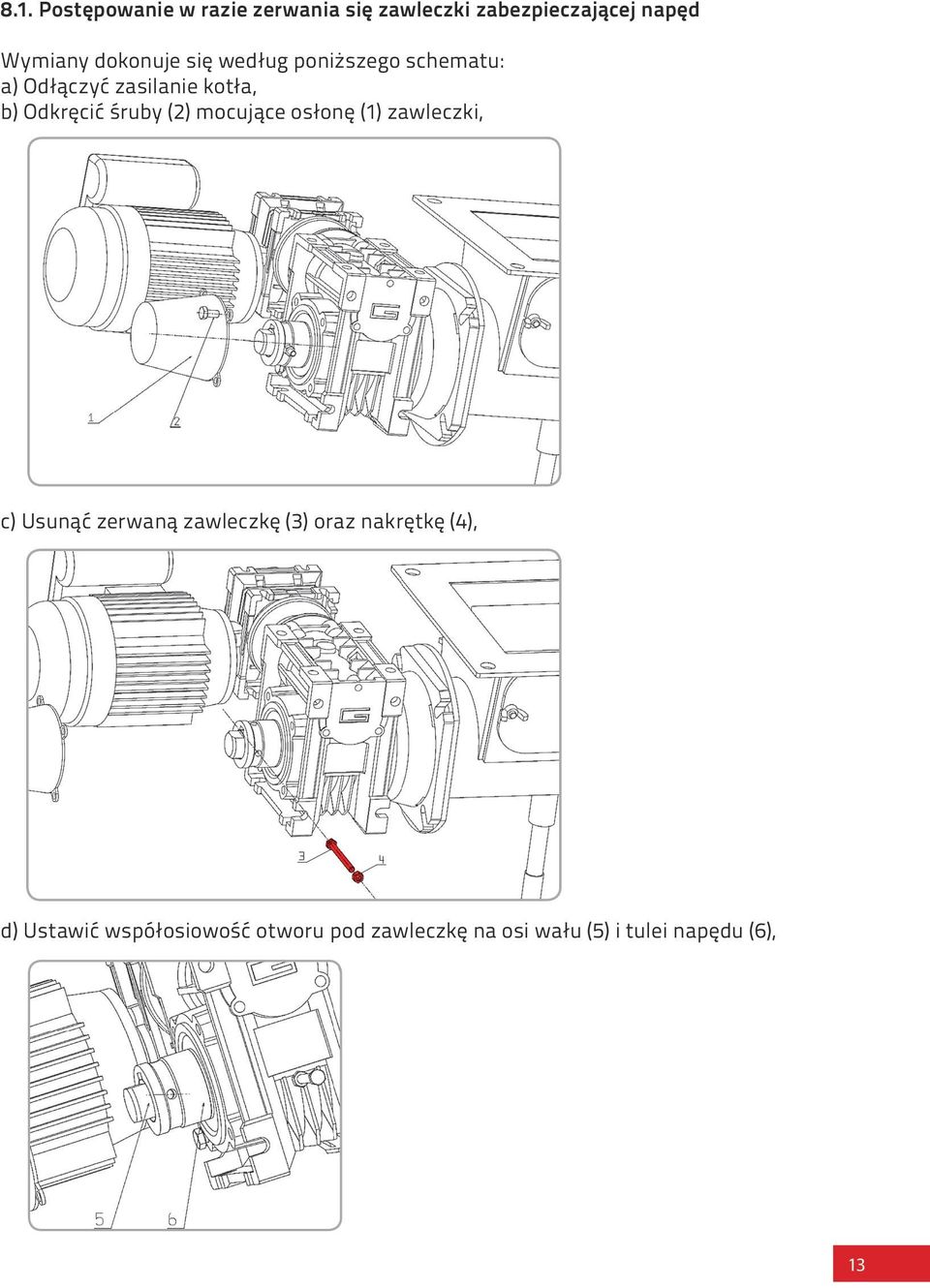 8.1. Postępowanie w razie zerwania się zawleczki zabezpieczającej napęd

Wymiany dokonuje się według poniższego schematu:
a) Odłączyć zasilanie kotła,
b) Odkręcić śruby (2) mocujące osłonę (1) zawleczki,

1
2

c) Usunąć zerwaną zawleczkę (3) oraz nakrętkę (4),

3
4

d) Ustawić współosiowość otworu pod zawleczkę na osi wału (5) i tulei napędu (6),

5
6

13