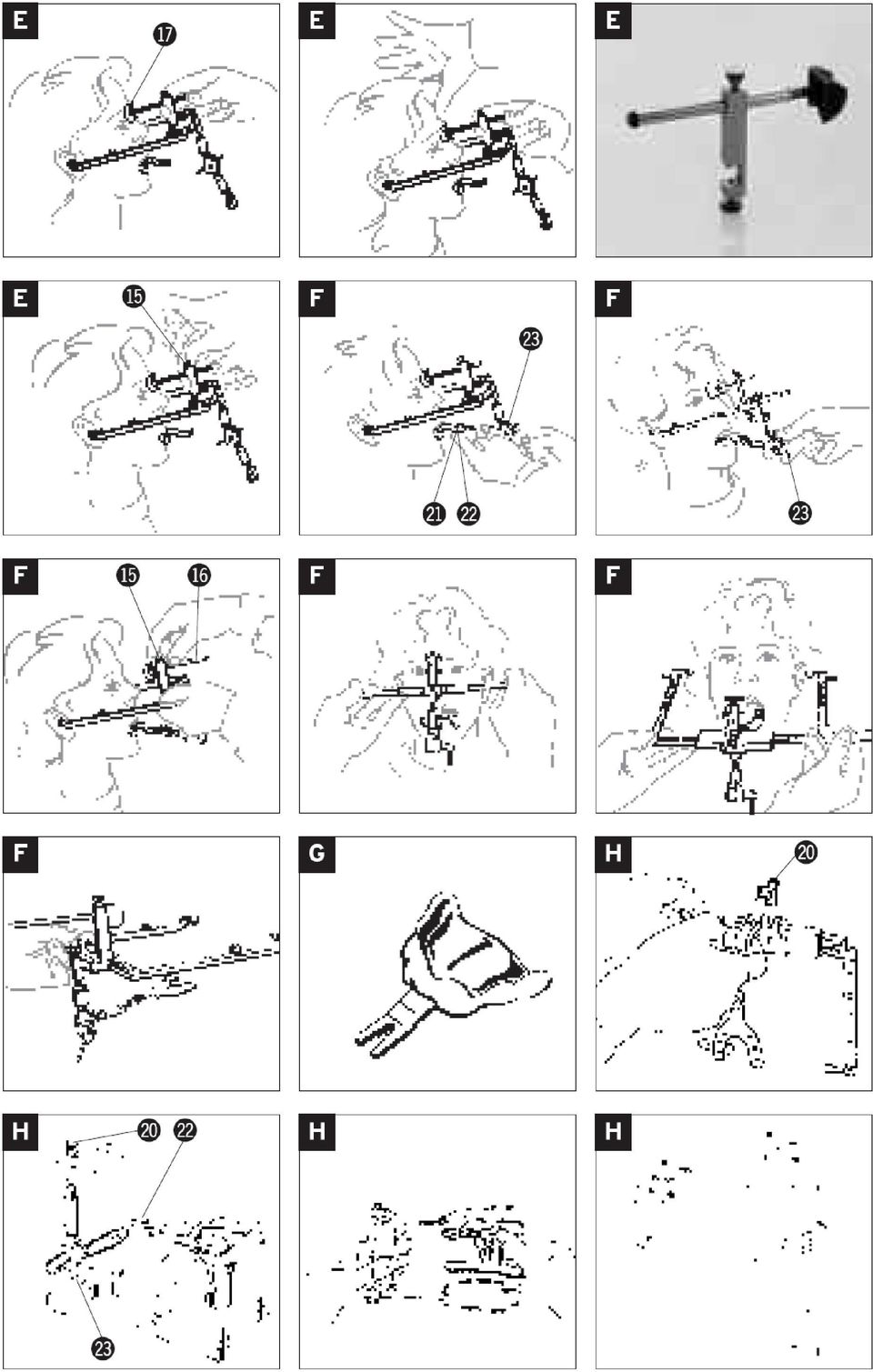 E
17
E
E
E
15
F
23
21 22
F
23
F
15 16
F
F
F
G
H
20
H
20 22
23
H
H