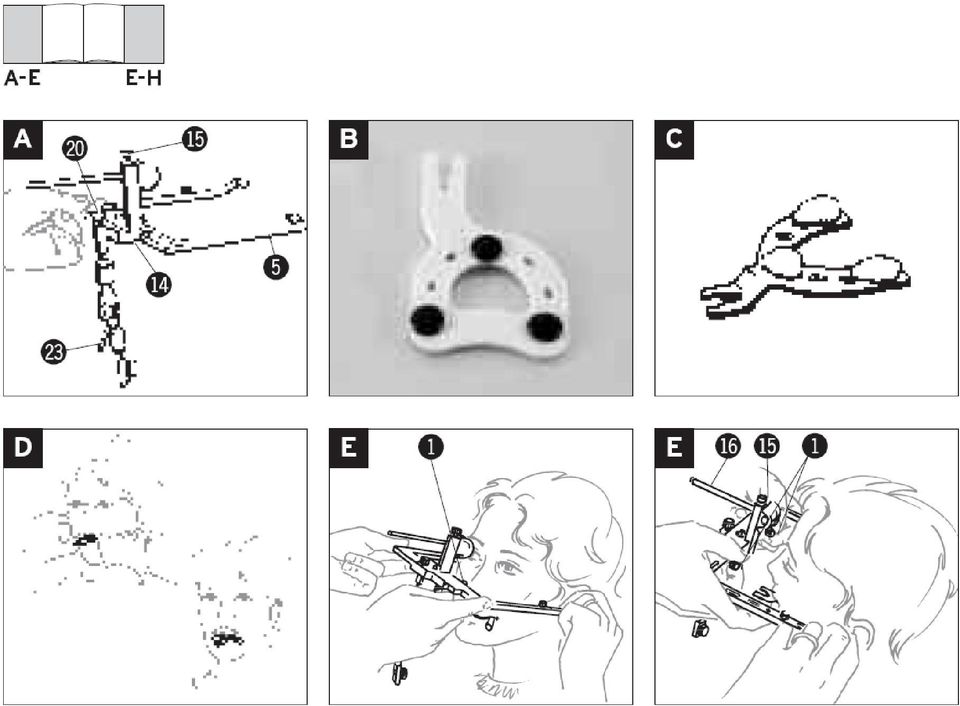 A-E E-H

A
20
15
14
5
23

B

C

D

E
1

E
16
15
1