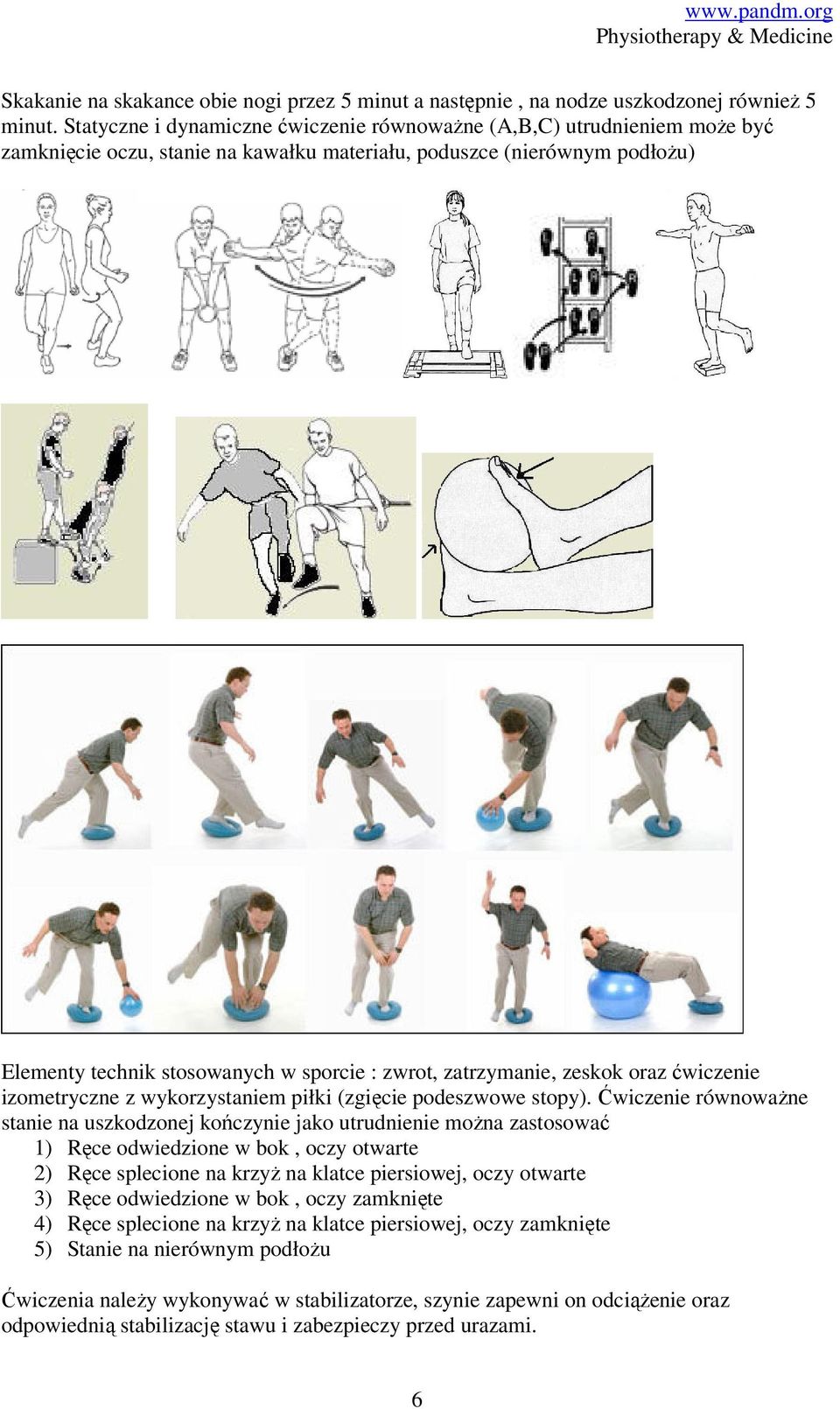 www.pandm.org
Physiotherapy & Medicine

Skakanie na skakance obie nogi przez 5 minut a następnie , na nodze uszkodzonej również 5 minut. Statyczne i dynamiczne ćwiczenie równoważne (A,B,C) utrudnieniem może być zamknięcie oczu, stanie na kawałku materiału, poduszce (nierównym podłożu)

Elementy technik stosowanych w sporcie : zwrot, zatrzymanie, zeskok oraz ćwiczenie izometryczne z wykorzystaniem piłki (zgięcie podeszwowe stopy). Ćwiczenie równoważne stanie na uszkodzonej kończynie jako utrudnienie można zastosować
1) Ręce odwiedzione w bok , oczy otwarte
2) Ręce splecione na krzyż na klatce piersiowej, oczy otwarte
3) Ręce odwiedzione w bok , oczy zamknięte
4) Ręce splecione na krzyż na klatce piersiowej, oczy zamknięte
5) Stanie na nierównym podłożu

Ćwiczenia należy wykonywać w stabilizatorze, szynie zapewni on odciążenie oraz odpowiednią stabilizację stawu i zabezpieczy przed urazami.

6