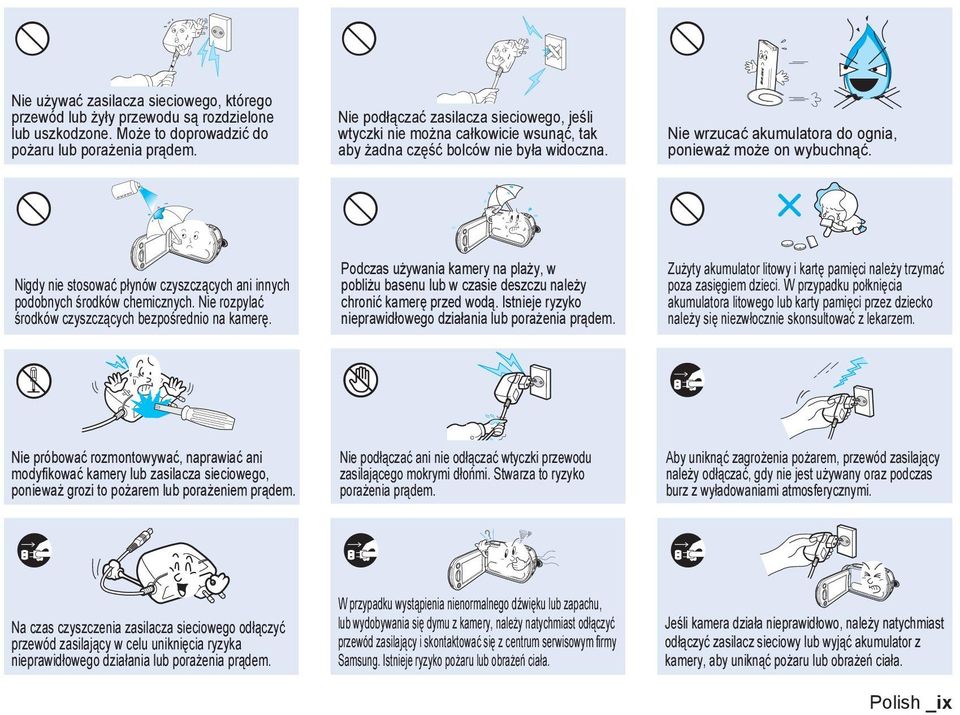 Nie używać zasilacza sieciowego, którego przewód lub żyły przewodu są rozdzielone lub uszkodzone. Może to doprowadzić do pożaru lub porażenia prądem.

Nie podłączać zasilacza sieciowego, jeśli wtyczki nie można całkowicie wsunąć, tak aby żadna część bolców nie była widoczna.

Nie wrzucać akumulatora do ognia, ponieważ może on wybuchnąć.

Nigdy nie stosować płynów czyszczących ani innych podobnych środków chemicznych. Nie rozpylać środków czyszczących bezpośrednio na kamerę.

Podczas używania kamery na plaży, w pobliżu basenu lub w czasie deszczu należy chronić kamerę przed wodą. Istnieje ryzyko nieprawidłowego działania lub porażenia prądem.

Zużyty akumulator litowy i kartę pamięci należy trzymać poza zasięgiem dzieci. W przypadku połknięcia akumulatora litowego lub karty pamięci przez dziecko należy się niezwłocznie skonsultować z lekarzem.

Nie próbować rozmontowywać, naprawiać ani modyfikować kamery lub zasilacza sieciowego, ponieważ grozi to pożarem lub porażeniem prądem.

Nie podłączać ani nie odłączać wtyczki przewodu zasilającego mokrymi dłońmi. Stwarza to ryzyko porażenia prądem.

Aby uniknąć zagrożenia pożarem, przewód zasilający należy odłączać, gdy nie jest używany oraz podczas burz z wyładowaniami atmosferycznymi.

Na czas czyszczenia zasilacza sieciowego odłączyć przewód zasilający w celu uniknięcia ryzyka nieprawidłowego działania lub porażenia prądem.

W przypadku wystąpienia nienormalnego dźwięku lub zapachu, lub wydobywania się dymu z kamery, należy natychmiast odłączyć przewód zasilający i skontaktować się z centrum serwisowym firmy Samsung. Istnieje ryzyko pożaru lub obrażeń ciała.

Jeśli kamera działa nieprawidłowo, należy natychmiast odłączyć zasilacz sieciowy lub wyjąć akumulator z kamery, aby uniknąć pożaru lub obrażeń ciała.

Polish _ix