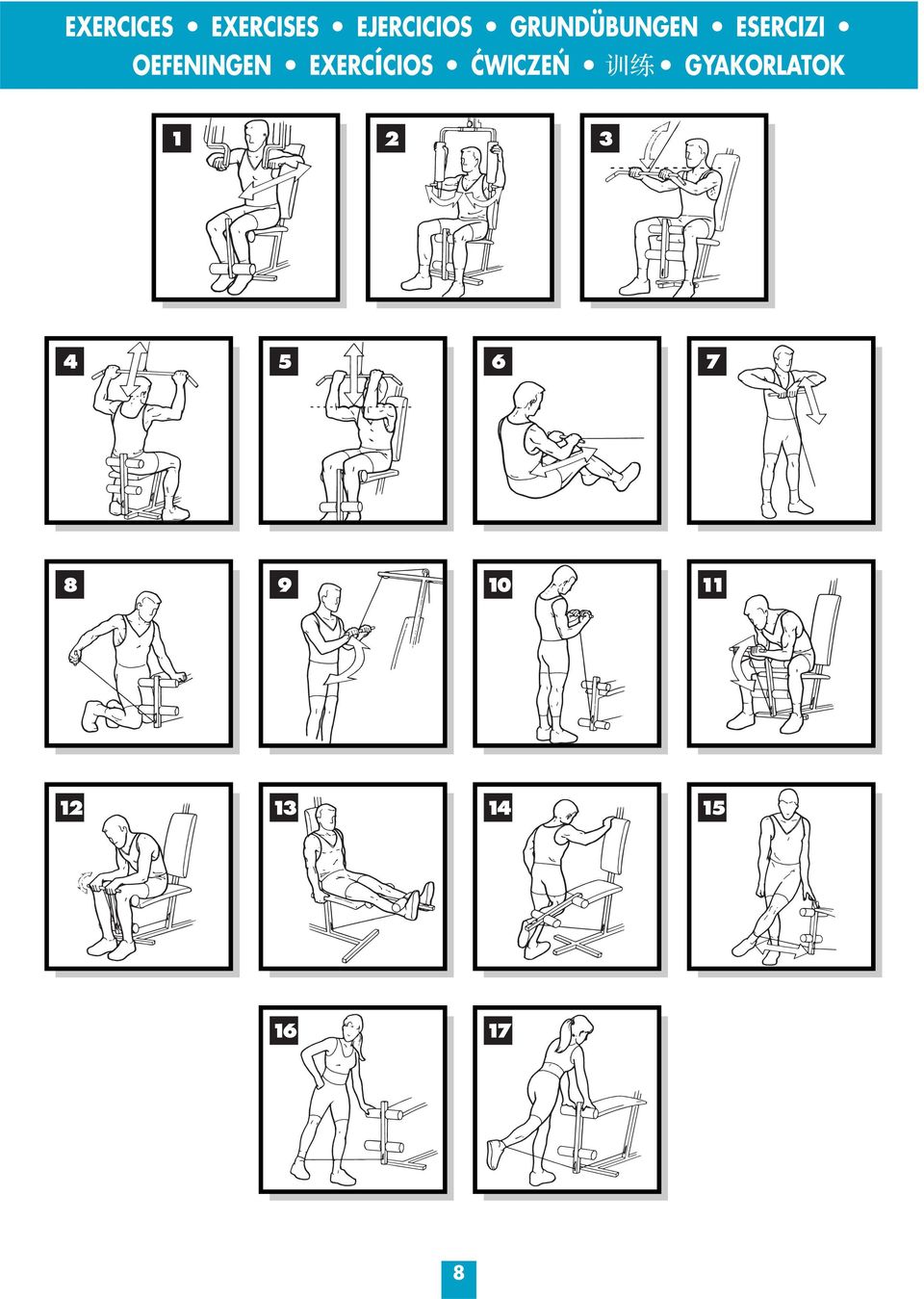 EXERCICES • EXERCISES • EJERCICIOS • GRUNDÜBUNGEN • ESERCIZI • OEFENINGEN • EXERCÍCIOS • ĆWICZEŃ • 训练 • GYAKORLATOK

1

2

3

4

5

6

7

8

9

10

11

12

13

14

15

16

17

8