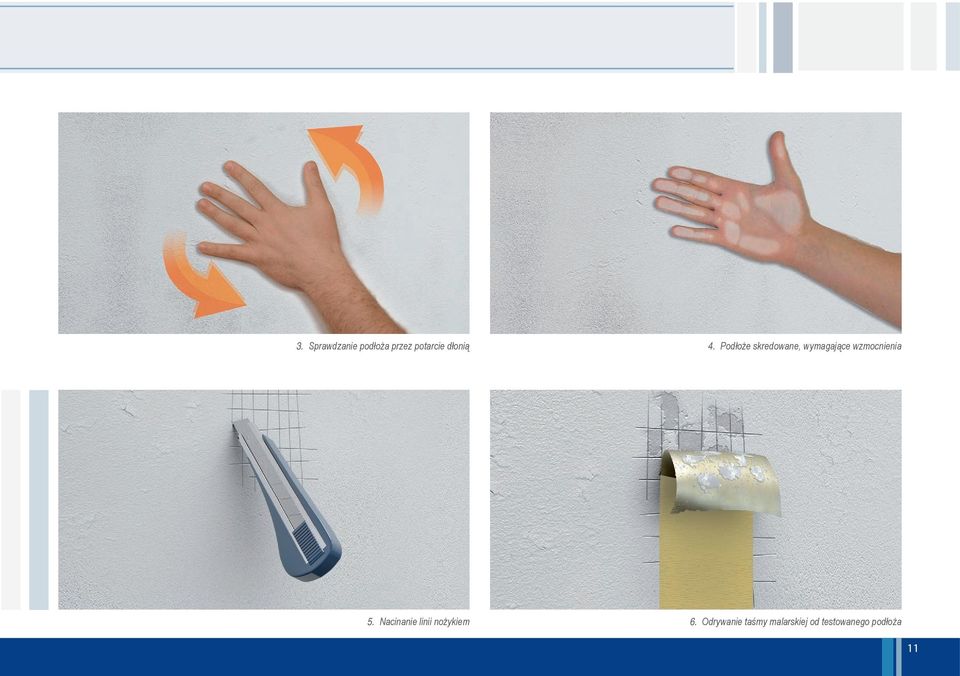 3. Sprawdzanie podłoża przez potarcie dłonią

4. Podłoże skredowane, wymagające wzmocnienia

5. Nacinanie linii nożykiem

6. Odrywanie taśmy malarskiej od testowanego podłoża

11