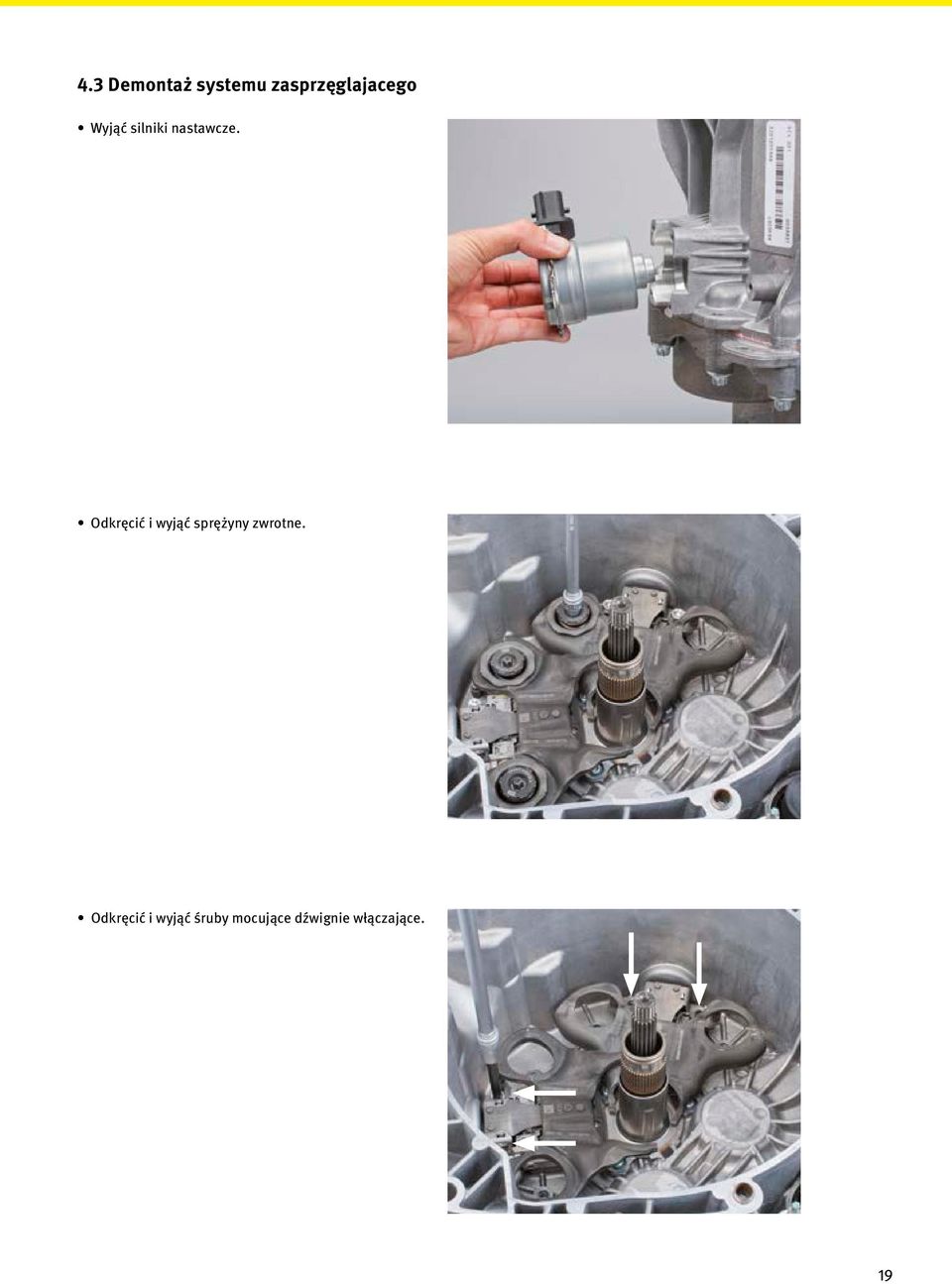 4.3 Demontaż systemu zasprzęglajacego

• Wyjąć silniki nastawcze.

• Odkręcić i wyjąć sprężyny zwrotne.

• Odkręcić i wyjąć śruby mocujące dźwignie włączające.

19