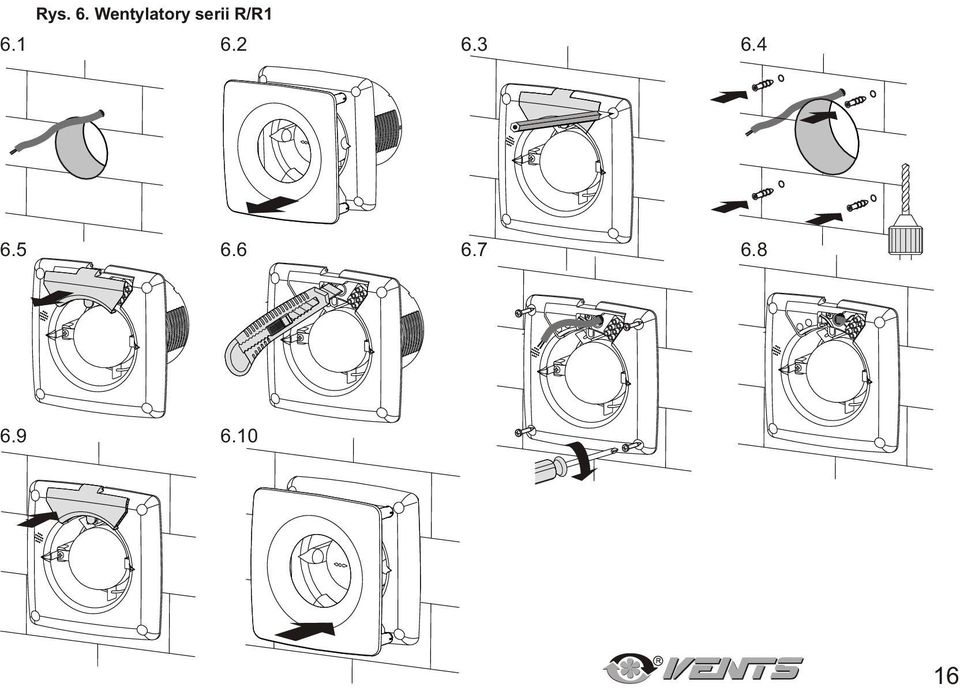 Rys. 6. Wentylatory serii R/R1

6.1

6.2

6.3

6.4

6.5

6.6

6.7

6.8

6.9

6.10

VENTS

16