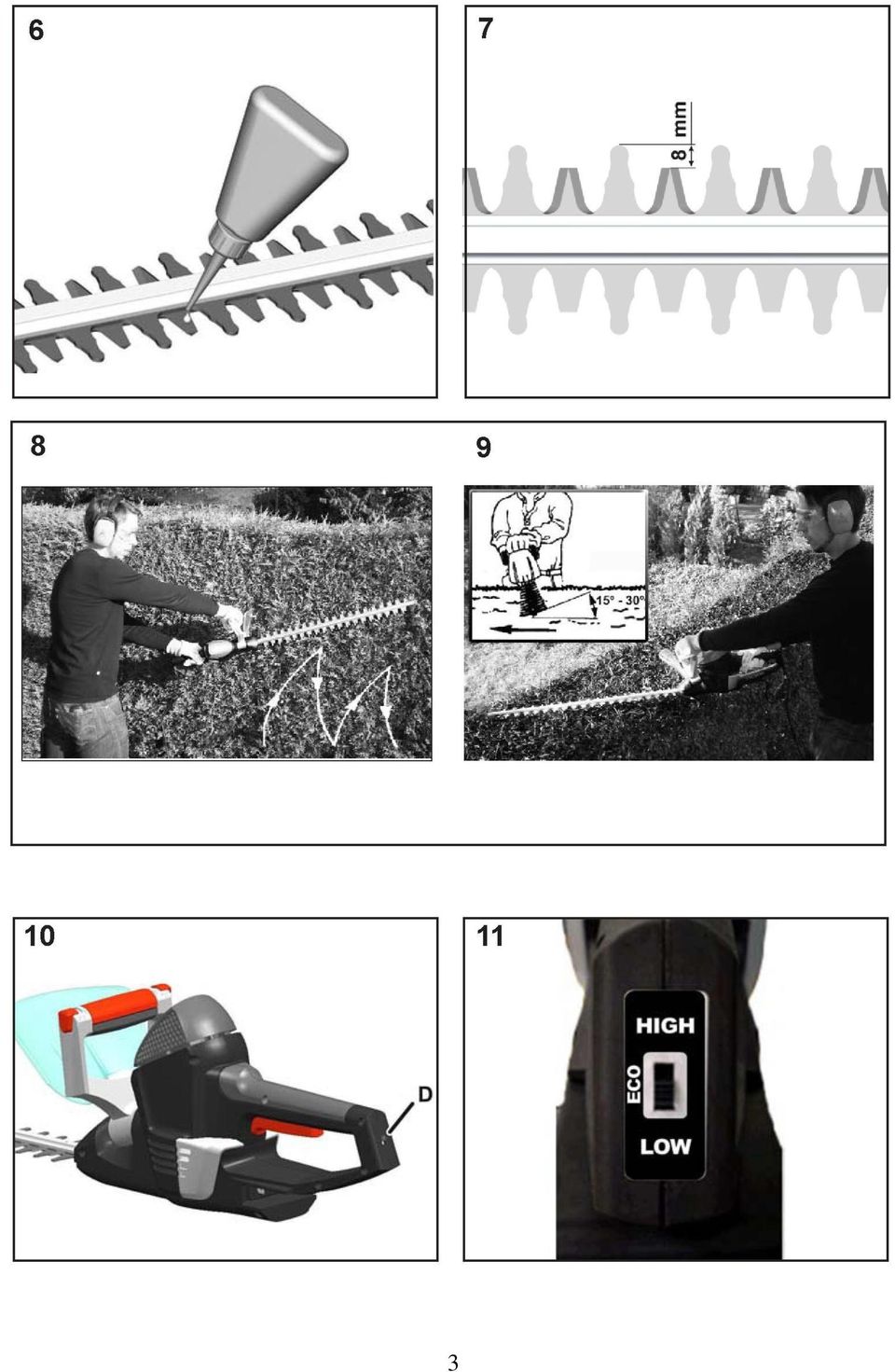 6

7

8 mm

8

9

15° - 30°

10

D

11

HIGH

ECO

LOW

3