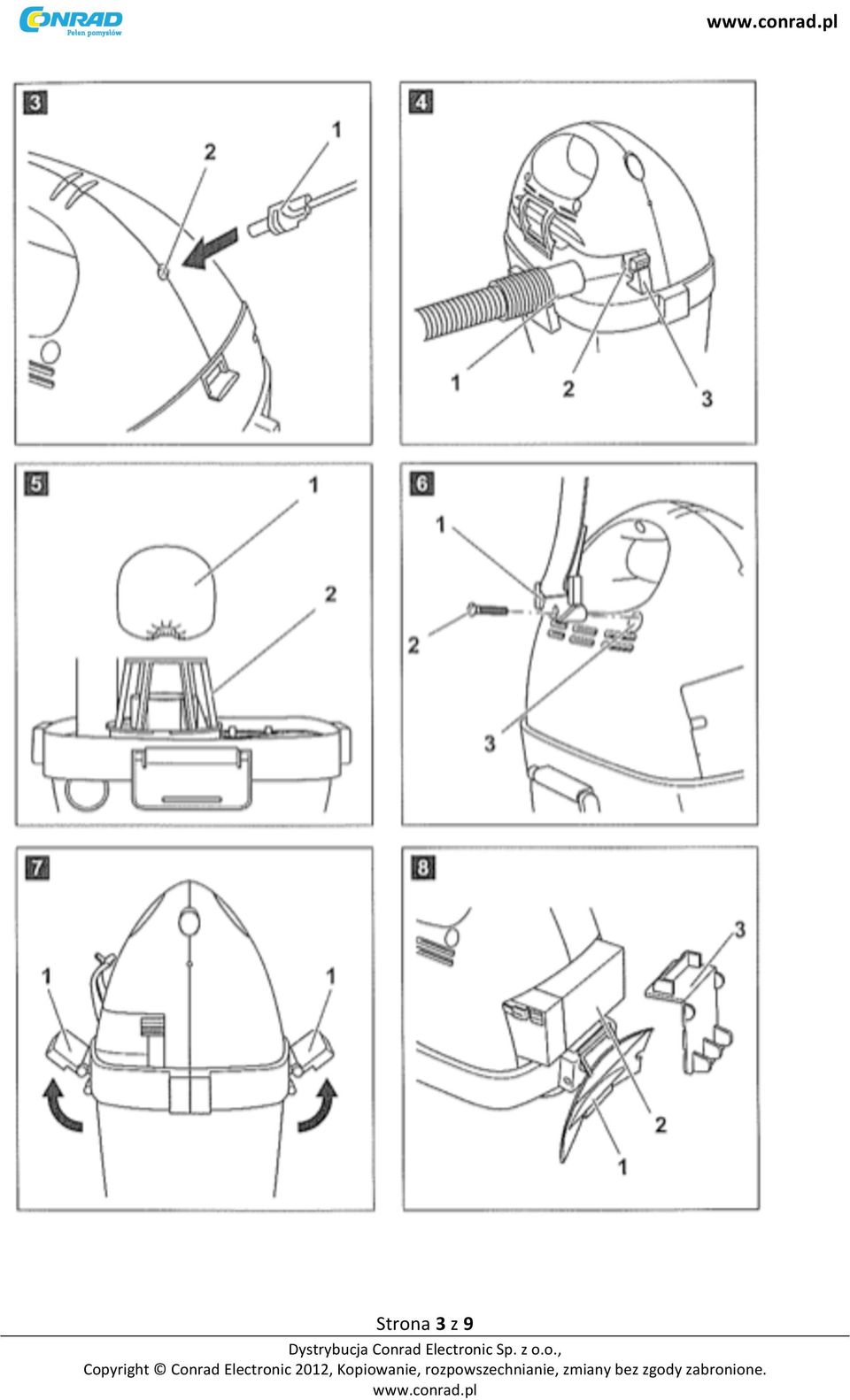 CONRAD
Pełen pomysłów

www.conrad.pl

3
2
1

4
1
2
3

5
1
2

6
1
2
3

7
1
1

8
3
2
1

Strona 3 z 9

Dystrybucja Conrad Electronic Sp. z o.o.,

Copyright © Conrad Electronic 2012, Kopiowanie, rozpowszechnianie, zmiany bez zgody zabronione.

www.conrad.pl