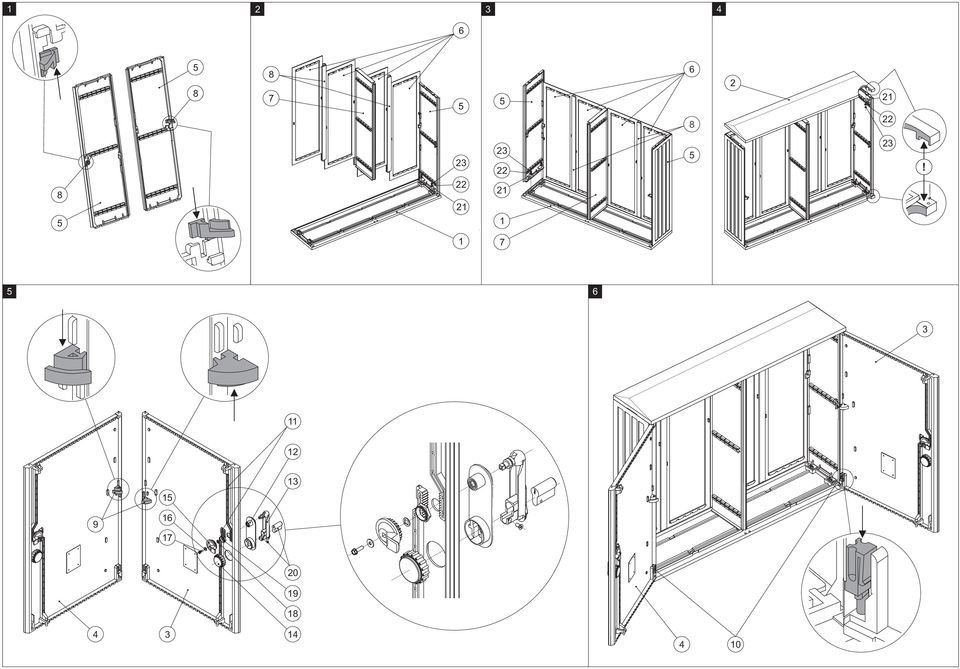 1
5
8
8
5

2
6
8
7
5
23
22
21
1

3
6
5
8
23
22
21
5
1
7

4
2
21
22
23
!

5
11
12
13
9
15
16
17
20
19
18
14
4
3

6
3
4
10