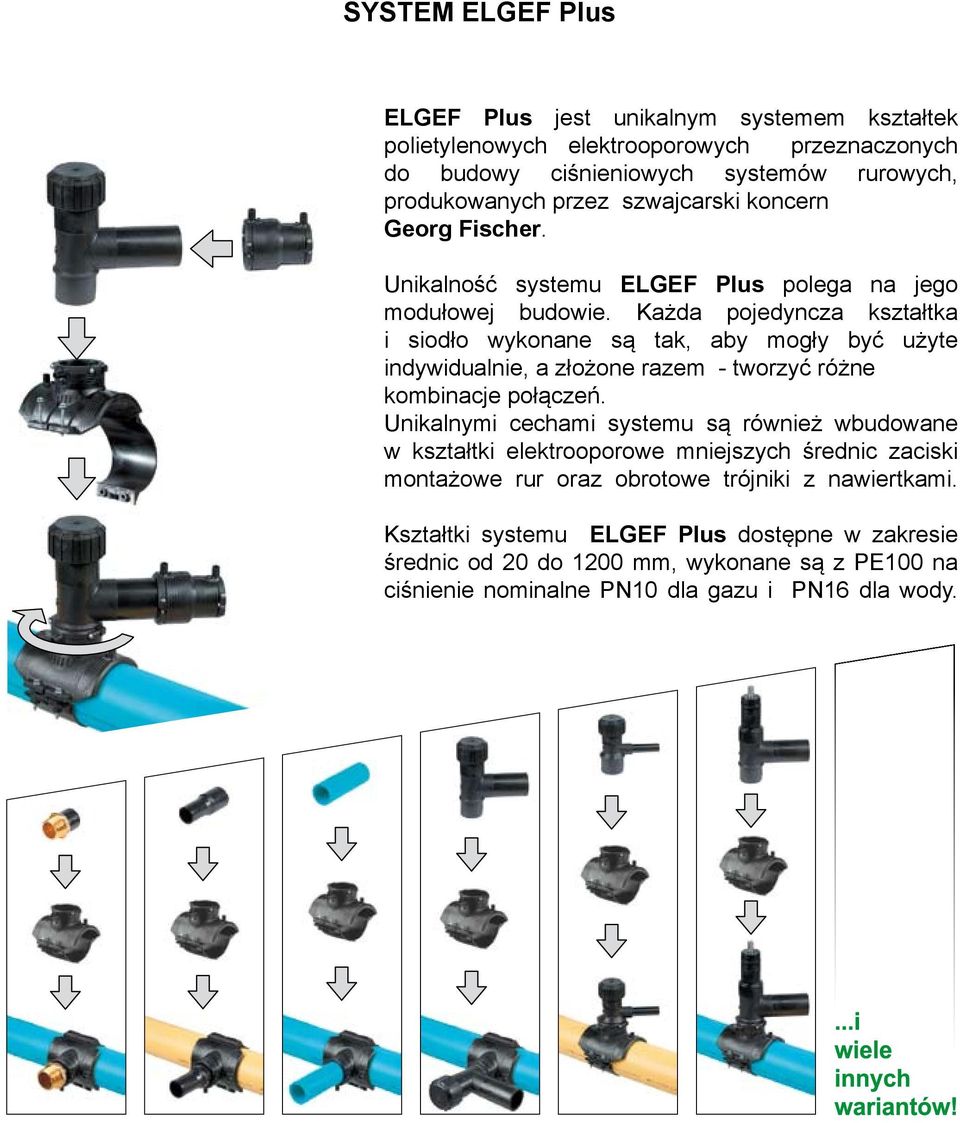 SYSTEM ELGEF Plus

ELGEF Plus jest unikalnym systemem kształtek polietylenowych elektrooporowych przeznaczonych do budowy ciśnieniowych systemów rurowych, produkowanych przez szwajcarski koncern Georg Fischer.

Unikalność systemu ELGEF Plus polega na jego modułowej budowie. Każda pojedyncza kształtka i siodło wykonane są tak, aby mogły być użyte indywidualnie, a złożone razem - tworzyć różne kombinacje połączeń.
Unikalnymi cechami systemu są również wbudowane w kształtki elektrooporowe mniejszych średnic zaciski montażowe rur oraz obrotowe trójniki z nawiertkami.

Kształtki systemu ELGEF Plus dostępne w zakresie średnic od 20 do 1200 mm, wykonane są z PE100 na ciśnienie nominalne PN10 dla gazu i PN16 dla wody.

...i wiele innych wariantów!