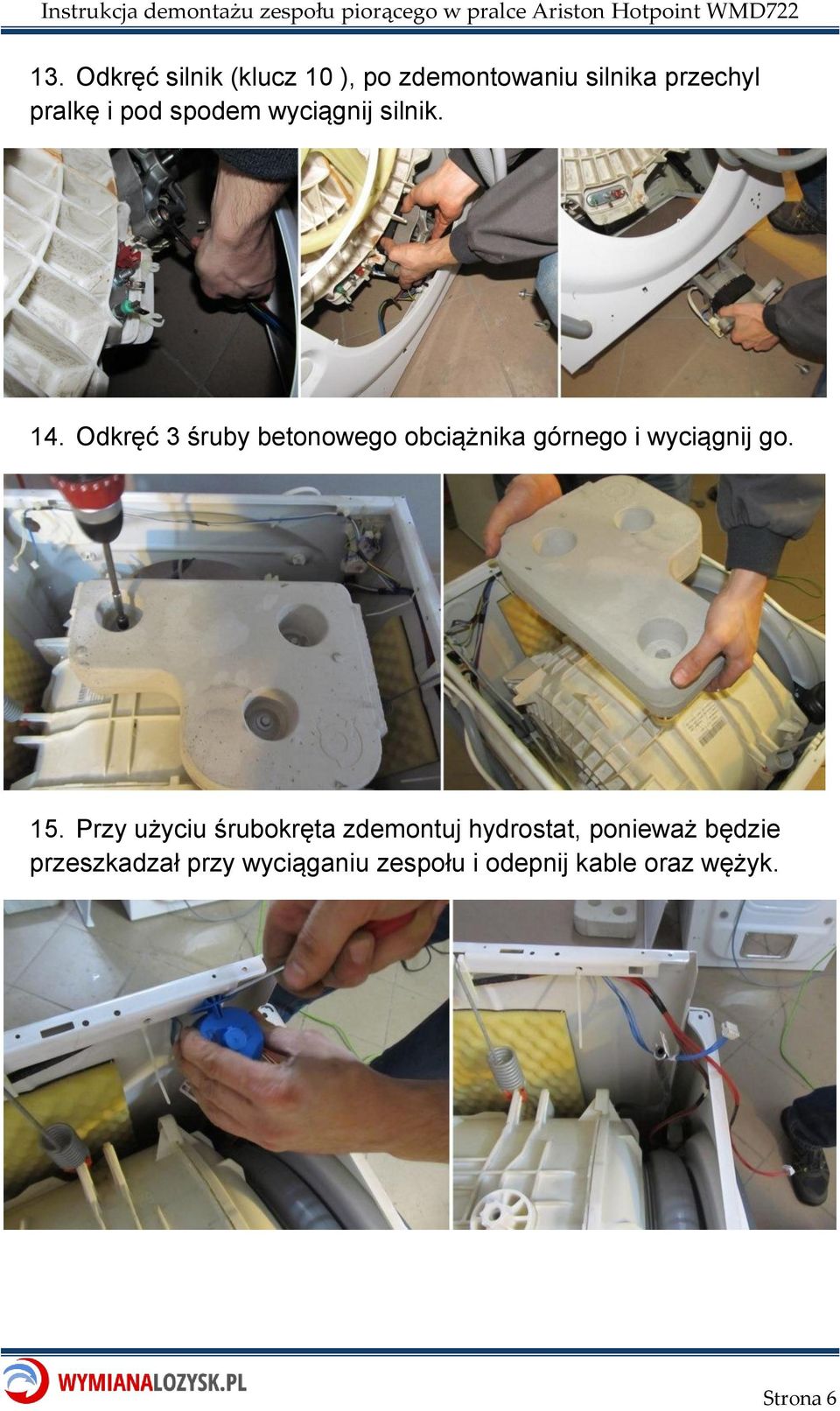 Instrukcja demontażu zespołu piorącego w pralce Ariston Hotpoint WMD722

13. Odkręć silnik (klucz 10 ), po zdemontowaniu silnika przechyl pralkę i pod spodem wyciągnij silnik.

14. Odkręć 3 śruby betonowego obciążnika górnego i wyciągnij go.

15. Przy użyciu śrubokręta zdemontuj hydrostat, ponieważ będzie przeszkadzał przy wyciąganiu zespołu i odepnij kable oraz wężyk.

WYMIANALOZYSK.PL

Strona 6