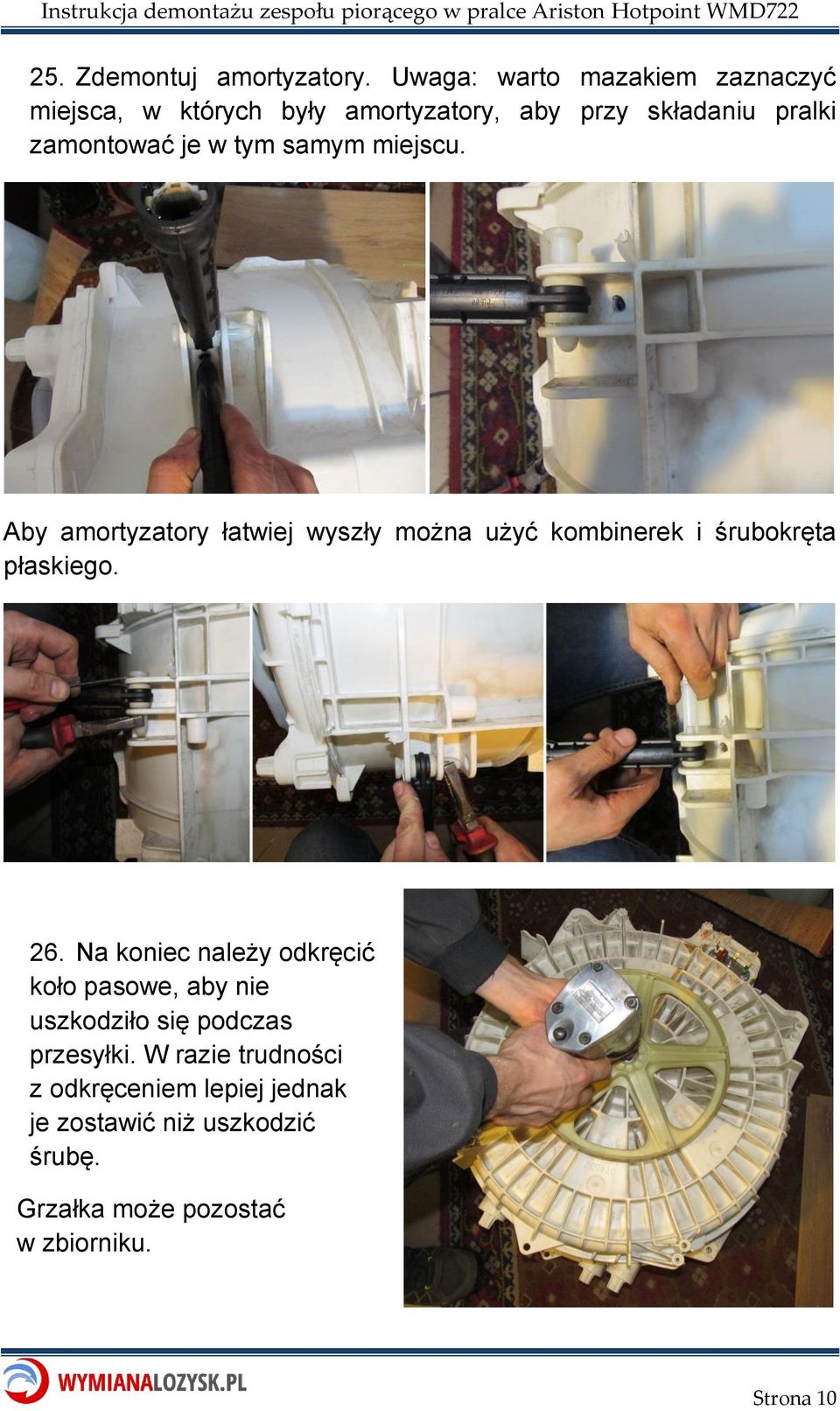 Instrukcja demontażu zespołu piorącego w pralce Ariston Hotpoint WMD722

25. Zdemontuj amortyzatory. Uwaga: warto mazakiem zaznaczyć miejsca, w których były amortyzatory, aby przy składaniu pralki zamontować je w tym samym miejscu.

Aby amortyzatory łatwiej wyszły można użyć kombinerek i śrubokręta płaskiego.

26. Na koniec należy odkręcić koło pasowe, aby nie uszkodziło się podczas przesyłki. W razie trudności z odkręceniem lepiej jednak je zostawić niż uszkodzić śrubę.

Grzałka może pozostać w zbiorniku.

WYMIANALOZYSK.PL

Strona 10