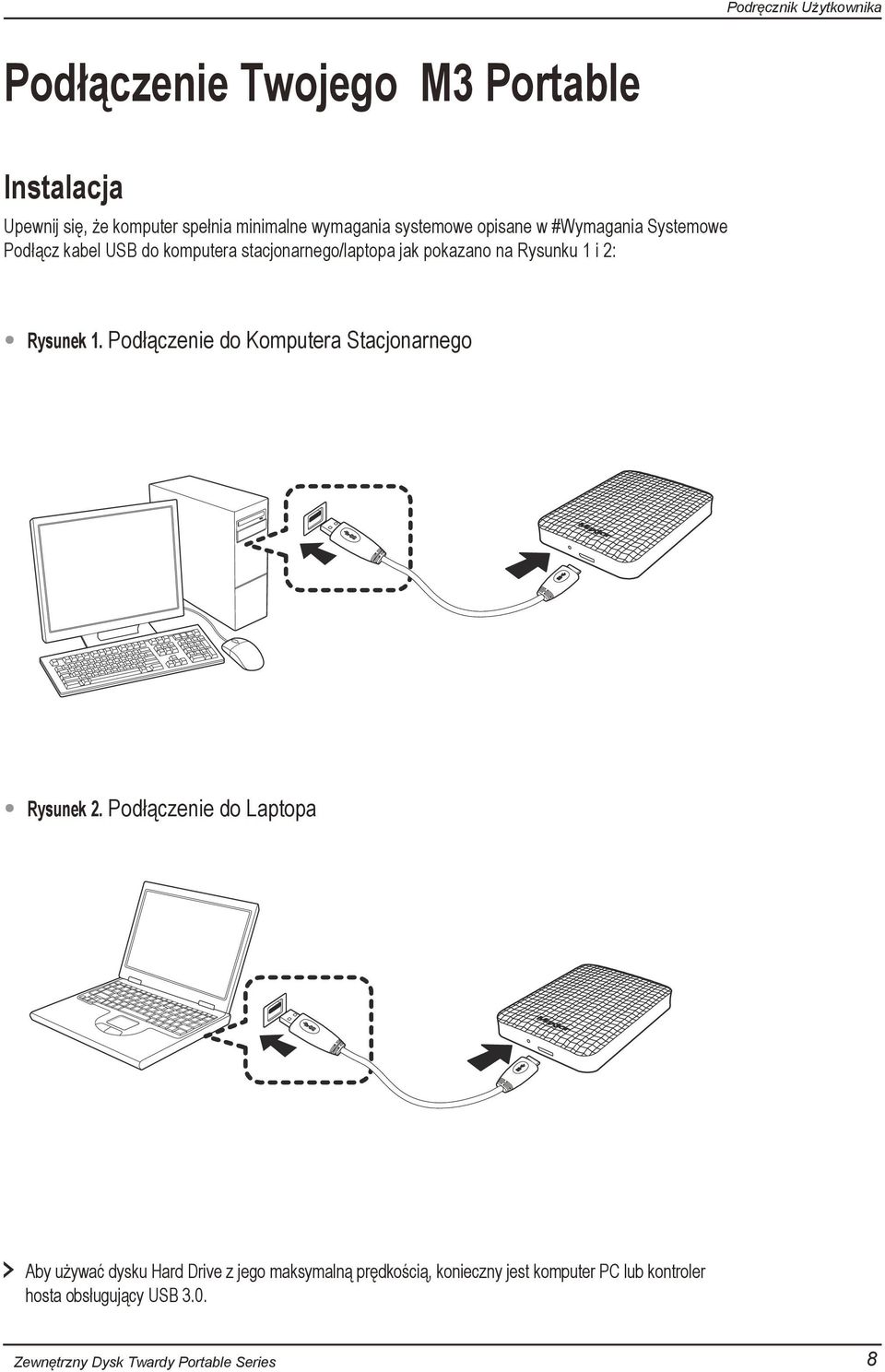 Podręcznik Użytkownika

Podłączenie Twojego M3 Portable

Instalacja

Upewnij się, że komputer spełnia minimalne wymagania systemowe opisane w #Wymagania Systemowe
Podłącz kabel USB do komputera stacjonarnego/laptopa jak pokazano na Rysunku 1 i 2:

Rysunek 1. Podłączenie do Komputera Stacjonarnego

Rysunek 2. Podłączenie do Laptopa

Aby używać dysku Hard Drive z jego maksymalną prędkością, konieczny jest komputer PC lub kontroler hosta obsługujący USB 3.0.

Zewnętrzny Dysk Twardy Portable Series 8