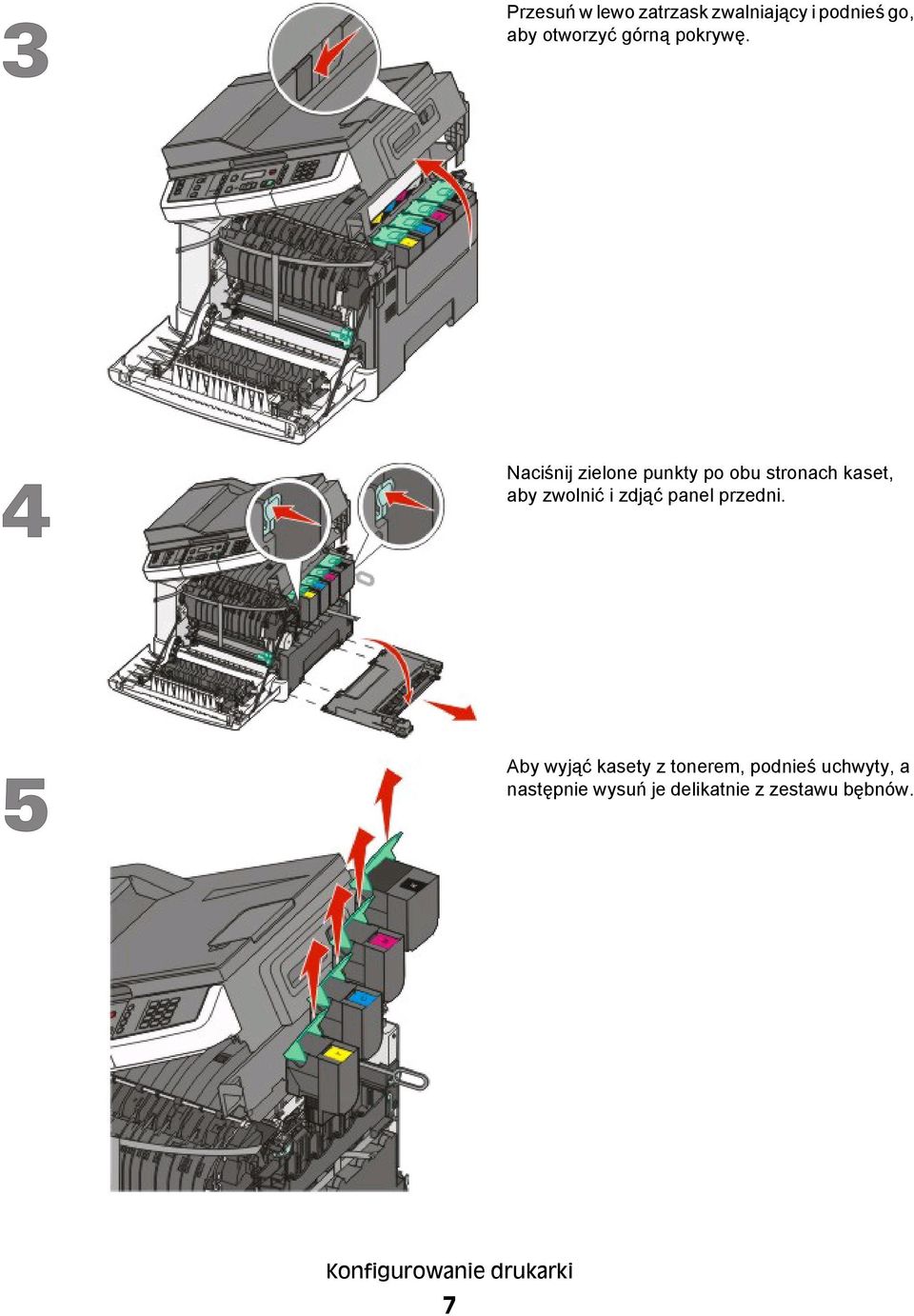 3

Przesuń w lewo zatrzask zwalniający i podnieś go, aby otworzyć górną pokrywę.

4

Naciśnij zielone punkty po obu stronach kaset, aby zwolnić i zdjąć panel przedni.

5

Aby wyjąć kasety z tonerem, podnieś uchwyty, a następnie wysuń je delikatnie z zestawu bębnów.

Konfigurowanie drukarki

7