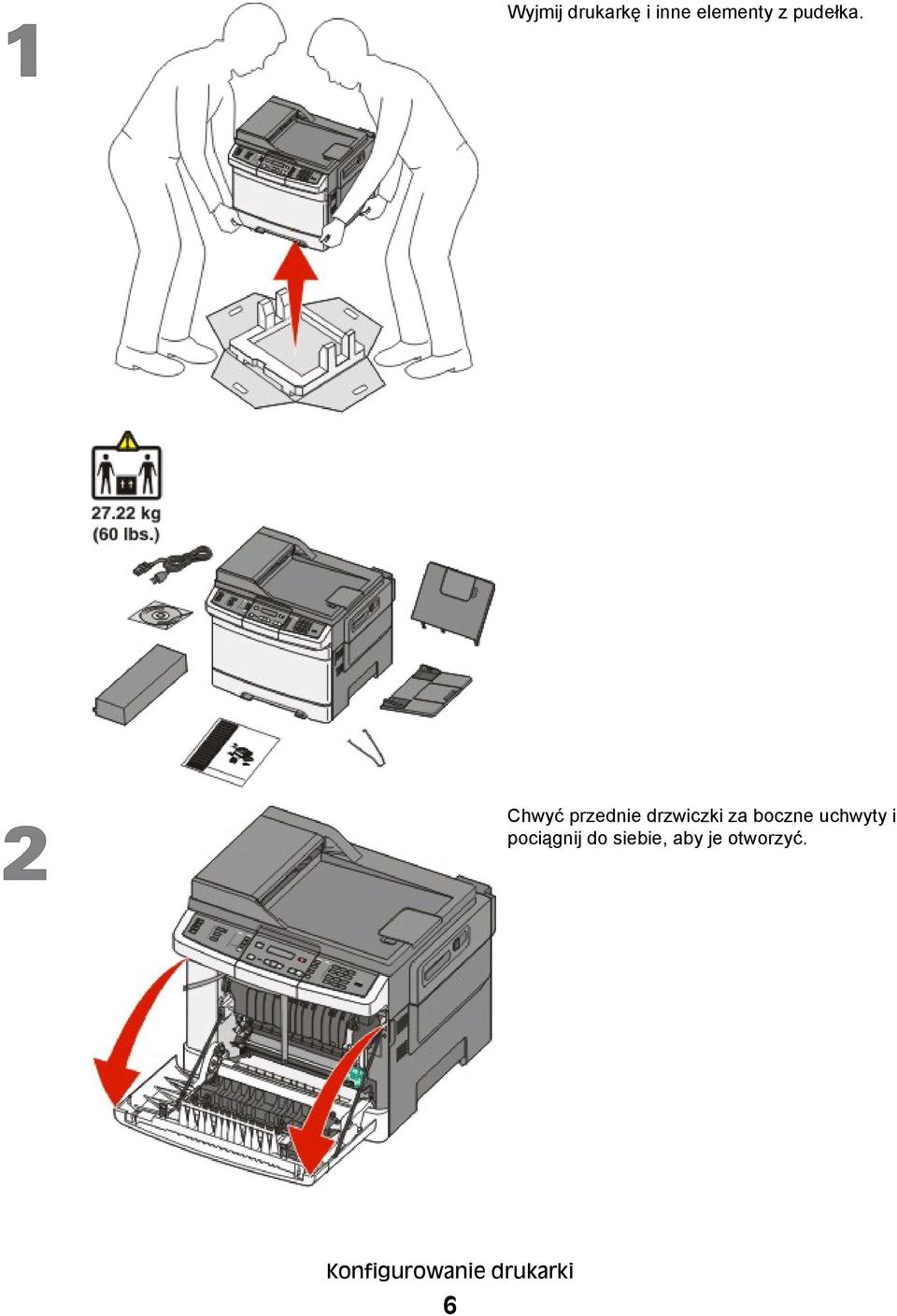 1

Wyjmij drukarkę i inne elementy z pudełka.

27.22 kg
(60 lbs.)

2

Chwyć przednie drzwiczki za boczne uchwyty i pociągnij do siebie, aby je otworzyć.

Konfigurowanie drukarki

6