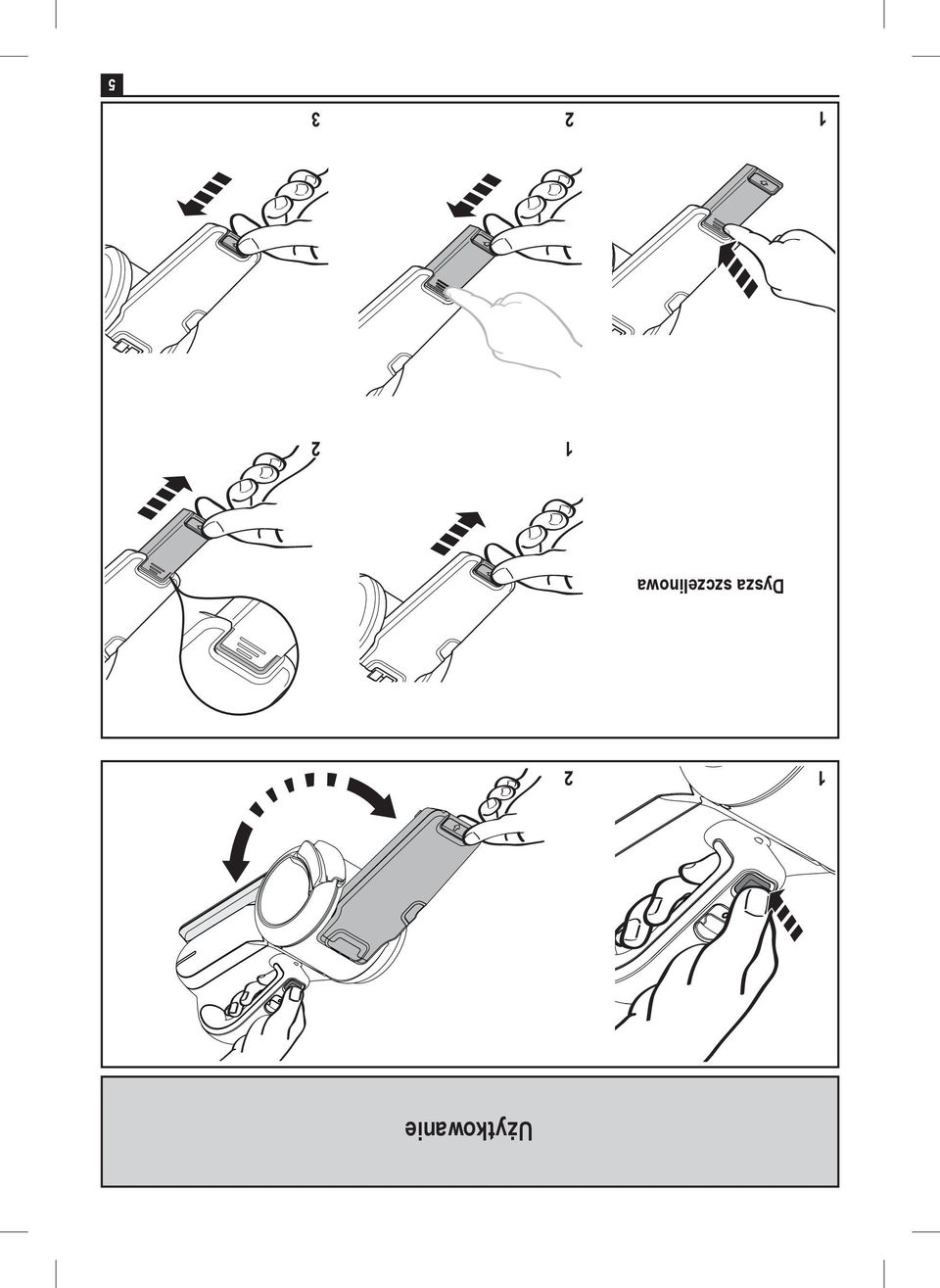 Użytkowanie

1

2

Dysza szczelinowa

1

2

1

2

3

5