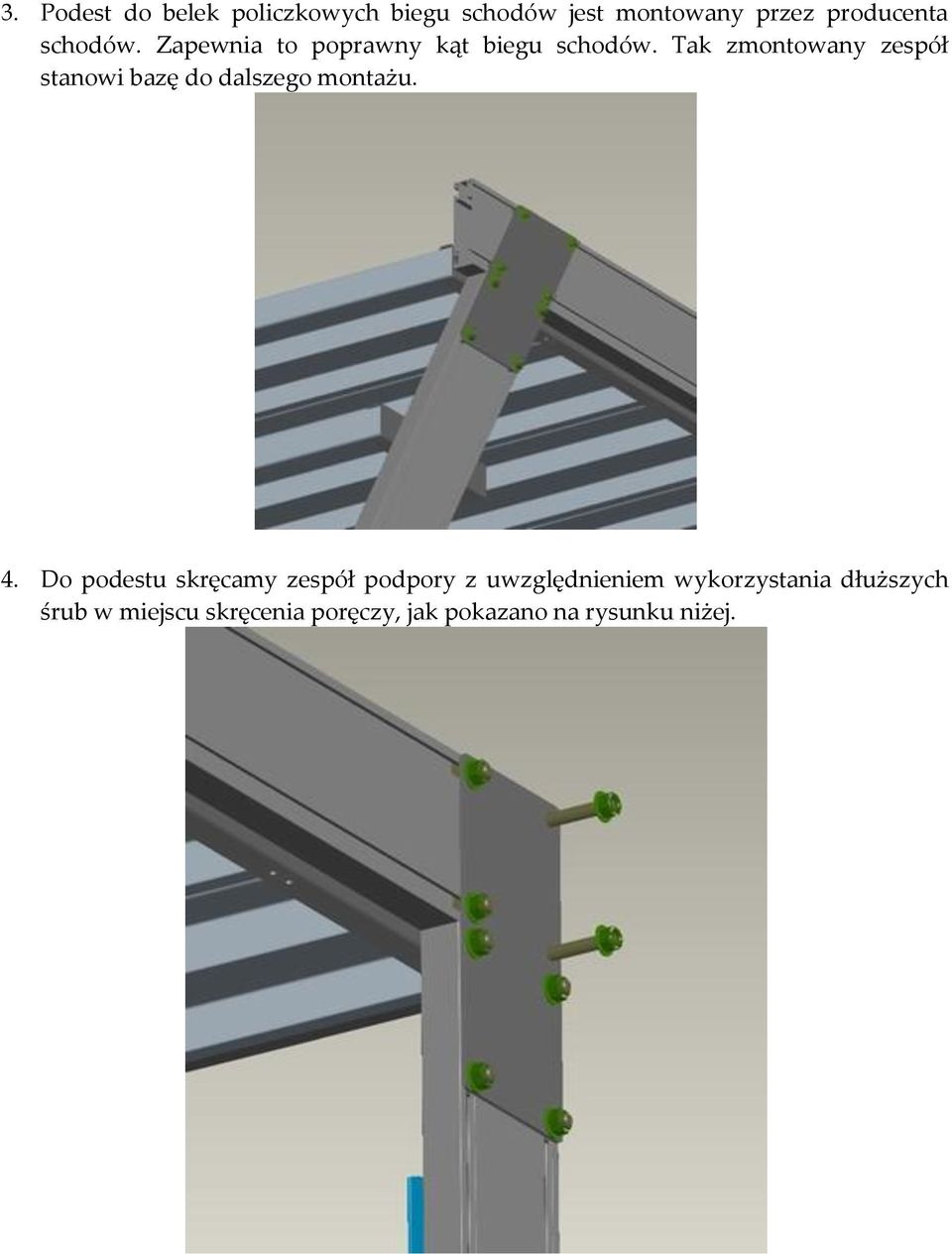 3. Podest do belek policzkowych biegu schodów jest montowany przez producenta schodów. Zapewnia to poprawny kąt biegu schodów. Tak zmontowany zespół stanowi bazę do dalszego montażu.

4. Do podestu skręcamy zespół podpory z uwzględnieniem wykorzystania dłuższych śrub w miejscu skręcenia poręczy, jak pokazano na rysunku niżej.