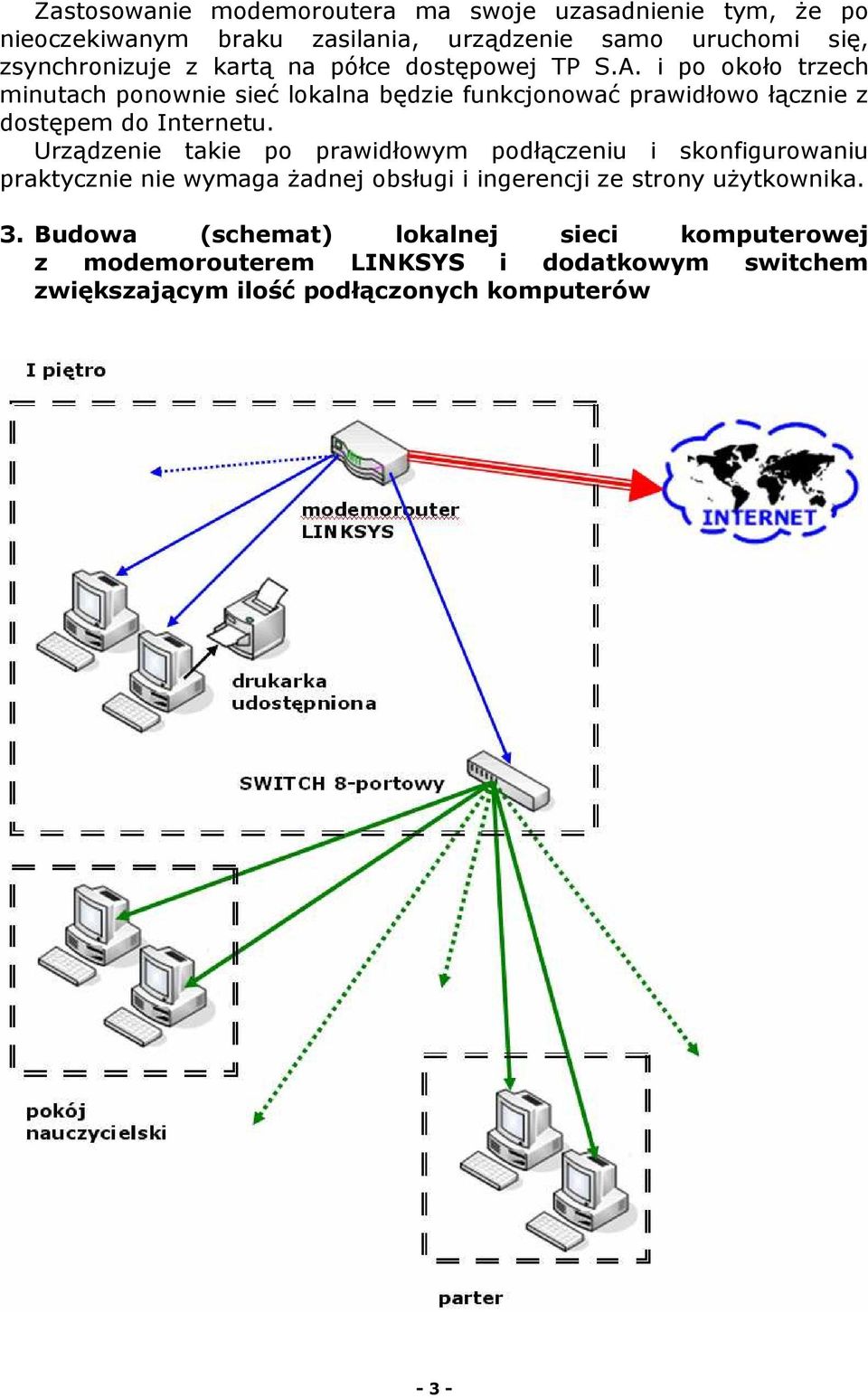 Zastosowanie modemoroutera ma swoje uzasadnienie tym, że po nieoczekiwanym braku zasilania, urządzenie samo uruchomi się, zsynchronizuje z kartą na półce dostępowej TP S.A. i po około trzech minutach ponownie sieć lokalna będzie funkcjonować prawidłowo łącznie z dostępem do Internetu.

Urządzenie takie po prawidłowym podłączeniu i skonfigurowaniu praktycznie nie wymaga żadnej obsługi i ingerencji ze strony użytkownika.

3. Budowa (schemat) lokalnej sieci komputerowej z modemorouterem LINKSYS i dodatkowym switchem zwiększającym ilość podłączonych komputerów

I piętro

modemorouter LINKSYS

INTERNET

drukarka udostępniona

SWITCH 8-portowy

pokój nauczycielski

parter

- 3 -