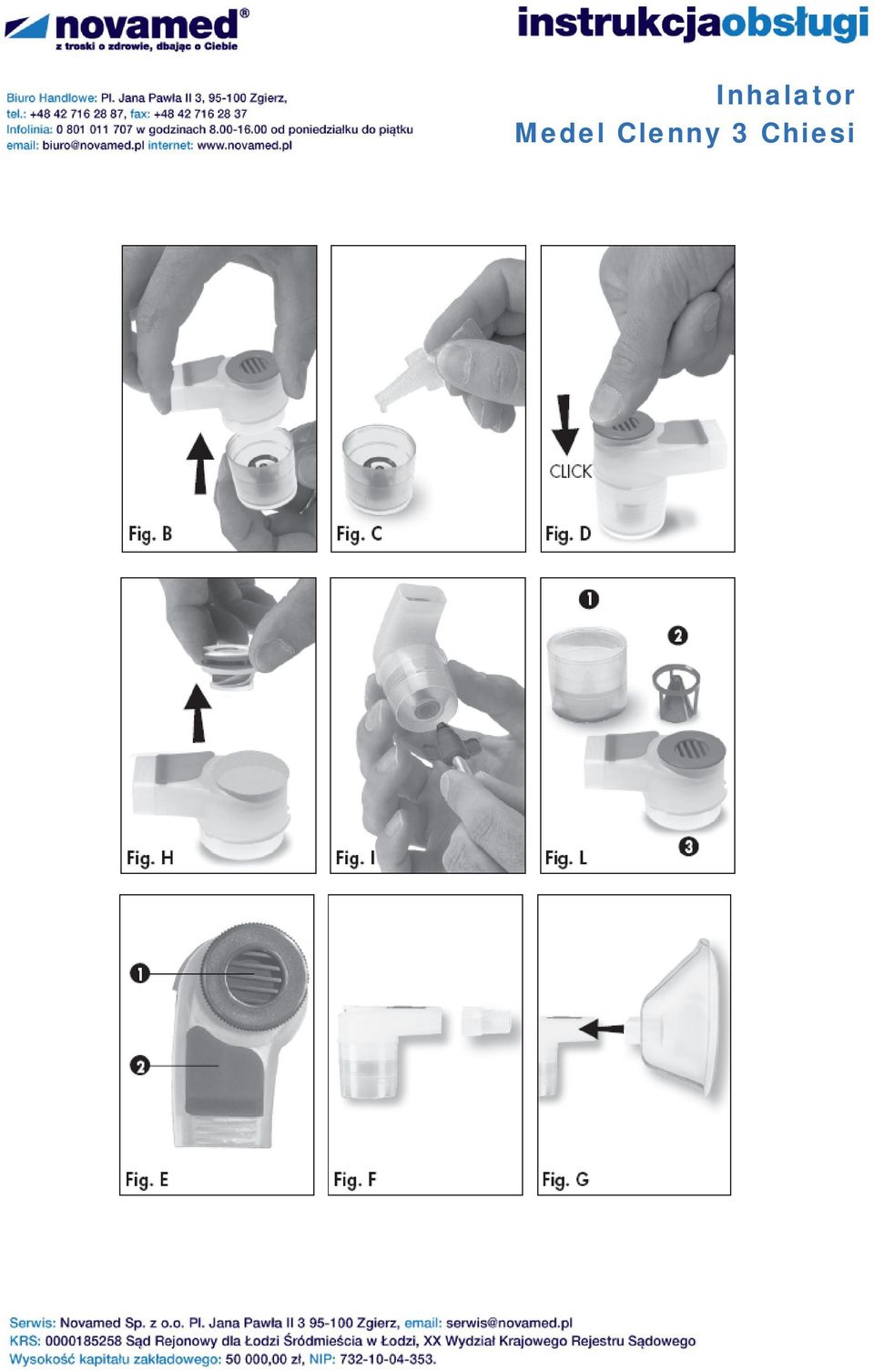 novamed®
z troski o zdrowie, dbając o Ciebie

instrukcjaobsługi

Biuro Handlowe: Pl. Jana Pawła II 3, 95-100 Zgierz,
tel.: +48 42 716 28 87, fax: +48 42 716 28 37
Infolinia: 0 801 011 707 w godzinach 8.00-16.00 od poniedziałku do piątku
email: biuro@novamed.pl internet: www.novamed.pl

Inhalator
Medel Clenny 3 Chiesi

Fig. B

Fig. C

CLICK
Fig. D

Fig. H

Fig. I

1
2
3
Fig. L

1
2
Fig. E

Fig. F

Fig. G

Serwis: Novamed Sp. z o.o. Pl. Jana Pawła II 3 95-100 Zgierz, email: serwis@novamed.pl
KRS: 0000185258 Sąd Rejonowy dla Łodzi Śródmieścia w Łodzi, XX Wydział Krajowego Rejestru Sądowego
Wysokość kapitału zakładowego: 50 000,00 zł, NIP: 732-10-04-353.