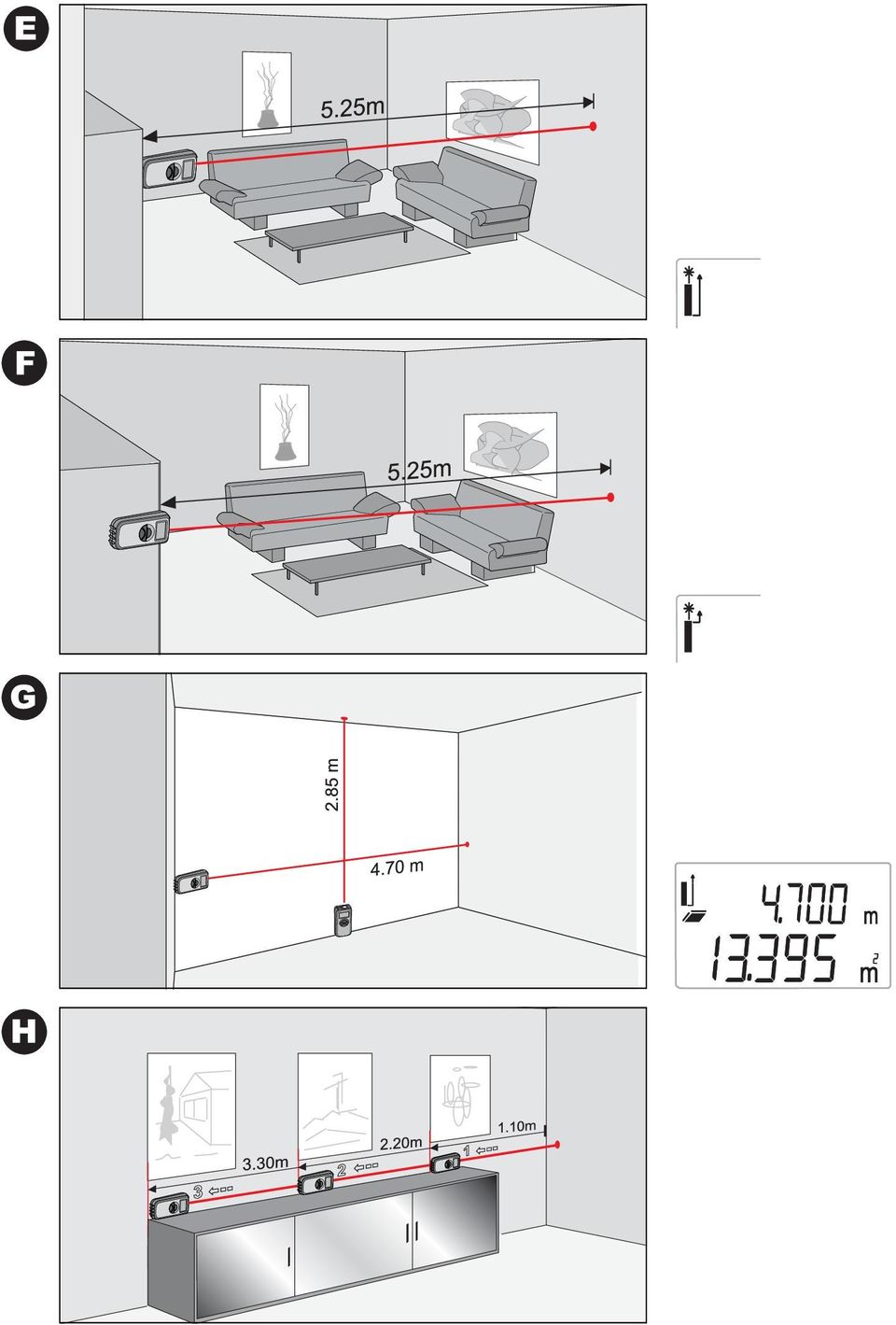 E

5.25m

F

5.25m

G

2.85 m

4.70 m

4.700 m
13.395 m²

H

3.30m
2.20m
1.10m
3
2
1