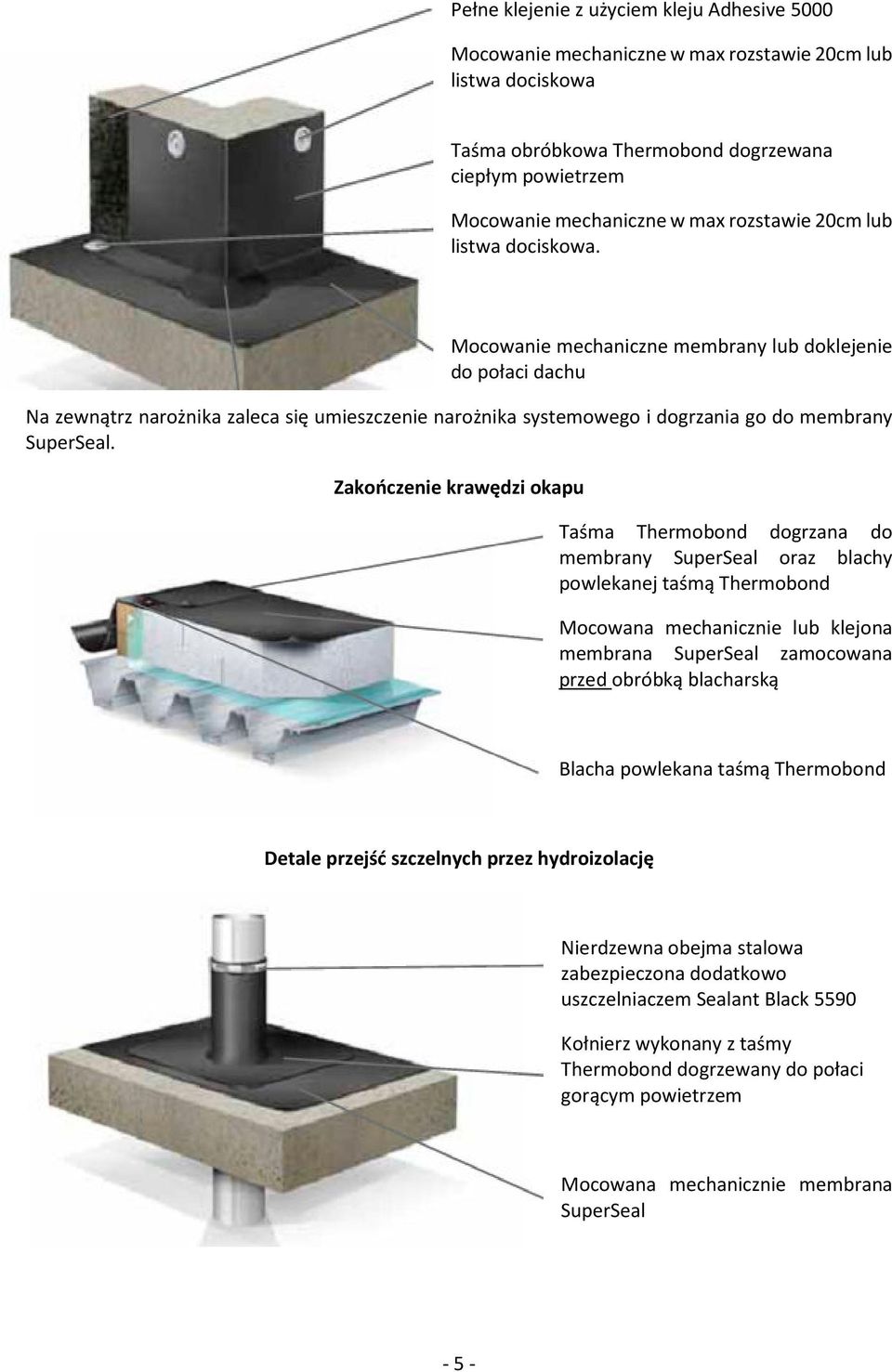 Pełne klejenie z użyciem kleju Adhesive 5000

Mocowanie mechaniczne w max rozstawie 20cm lub listwa dociskowa

Taśma obróbkowa Thermobond dogrzewana ciepłym powietrzem

Mocowanie mechaniczne w max rozstawie 20cm lub listwa dociskowa.

Mocowanie mechaniczne membrany lub doklejenie do połaci dachu

Na zewnątrz narożnika zaleca się umieszczenie narożnika systemowego i dogrzania go do membrany SuperSeal.

Zakończenie krawędzi okapu

Taśma Thermobond dogrzana do membrany SuperSeal oraz blachy powlekanej taśmą Thermobond

Mocowana mechanicznie lub klejona membrana SuperSeal zamocowana przed obróbką blacharską

Blacha powlekana taśmą Thermobond

Detale przejść szczelnych przez hydroizolację

Nierdzewna obejma stalowa zabezpieczona dodatkowo uszczelniaczem Sealant Black 5590

Kołnierz wykonany z taśmy Thermobond dogrzewany do połaci gorącym powietrzem

Mocowana mechanicznie membrana SuperSeal

- 5 -