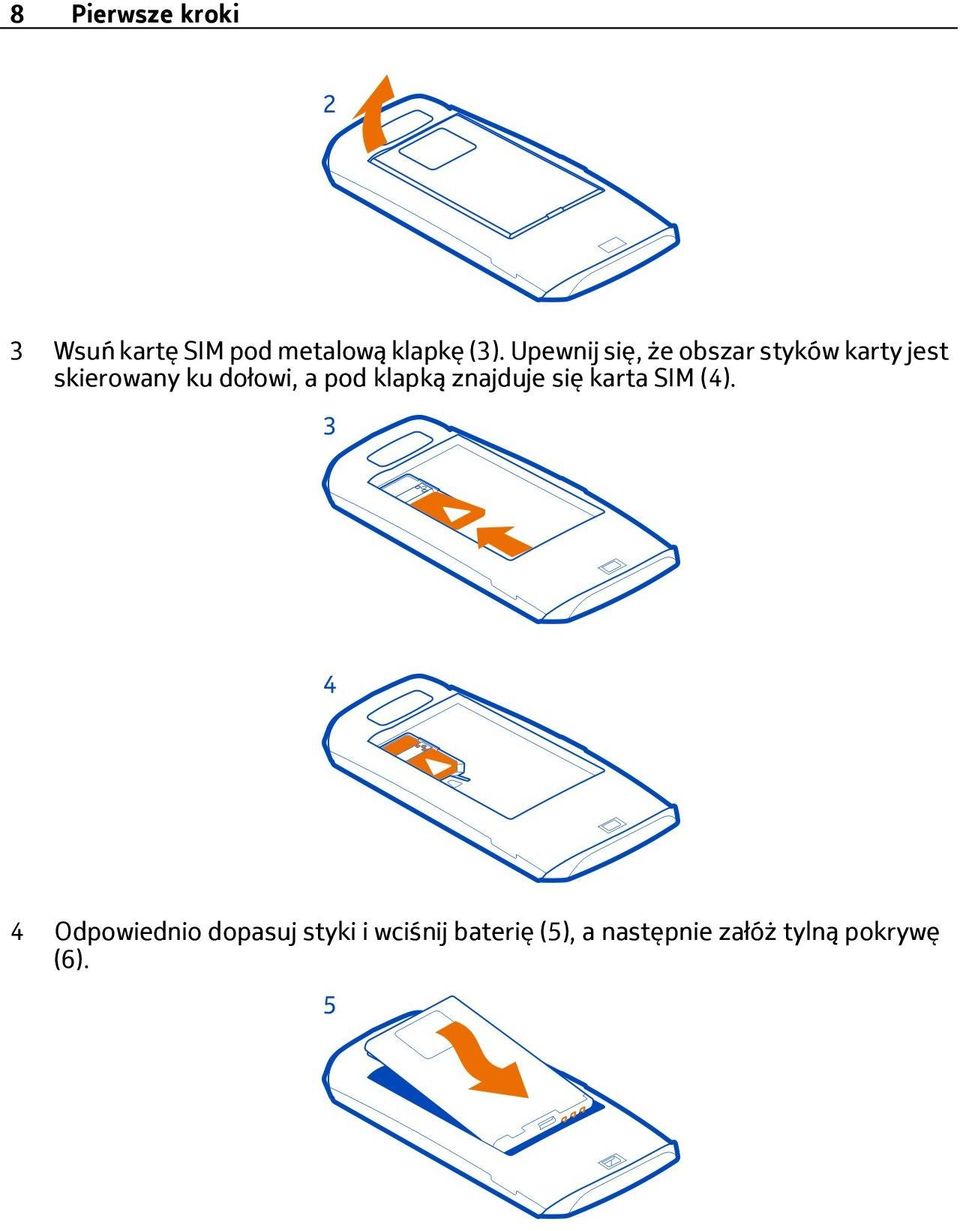 8 Pierwsze kroki

2

3 Wsuń kartę SIM pod metalową klapkę (3). Upewnij się, że obszar styków karty jest skierowany ku dołowi, a pod klapką znajduje się karta SIM (4).

3

4

4 Odpowiednio dopasuj styki i wciśnij baterię (5), a następnie załóż tylną pokrywę (6).

5