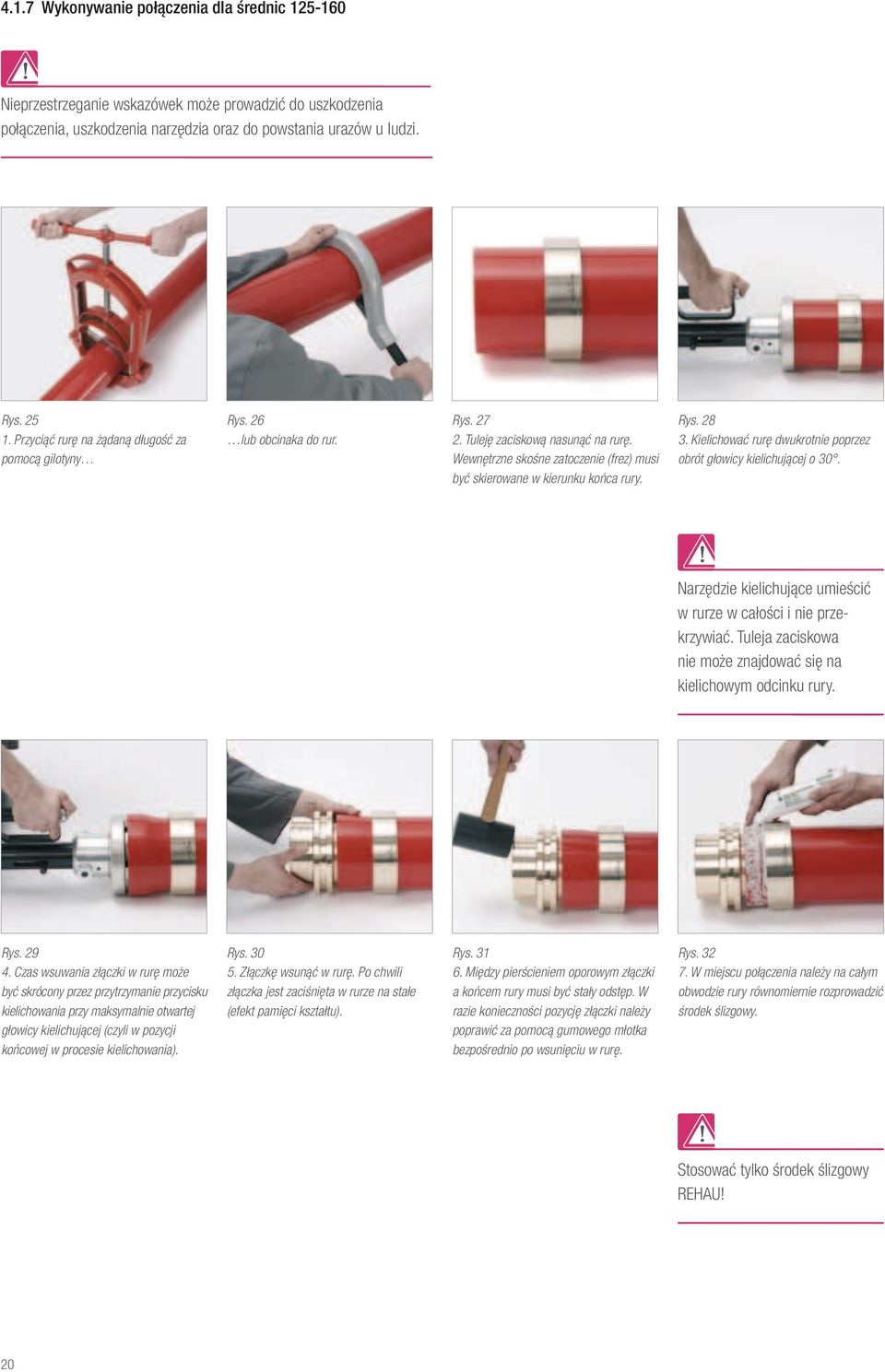 4.1.7 Wykonywanie połączenia dla średnic 125-160

Nieprzestrzeganie wskazówek może prowadzić do uszkodzenia połączenia, uszkodzenia narzędzia oraz do powstania urazów u ludzi.

Rys. 25
1. Przyciąć rurę na żądaną długość za pomocą gilotyny…

Rys. 26
…lub obcinaka do rur.

Rys. 27
2. Tuleję zaciskową nasunąć na rurę. Wewnętrzne skośne zatoczenie (frez) musi być skierowane w kierunku końca rury.

Rys. 28
3. Kielichować rurę dwukrotnie poprzez obrót głowicy kielichującej o 30°.

Narzędzie kielichujące umieścić w rurze w całości i nie przekrzywiać. Tuleja zaciskowa nie może znajdować się na kielichowym odcinku rury.

Rys. 29
4. Czas wsuwania złączki w rurę może być skrócony przez przytrzymanie przycisku kielichowania przy maksymalnie otwartej głowicy kielichującej (czyli w pozycji końcowej w procesie kielichowania).

Rys. 30
5. Złączkę wsunąć w rurę. Po chwili złączka jest zaciśnięta w rurze na stałe (efekt pamięci kształtu).

Rys. 31
6. Między pierścieniem oporowym złączki a końcem rury musi być stały odstęp. W razie konieczności pozycję złączki należy poprawić za pomocą gumowego młotka bezpośrednio po wsunięciu w rurę.

Rys. 32
7. W miejscu połączenia należy na całym obwodzie rury równomiernie rozprowadzić środek ślizgowy.

Stosować tylko środek ślizgowy REHAU!

20