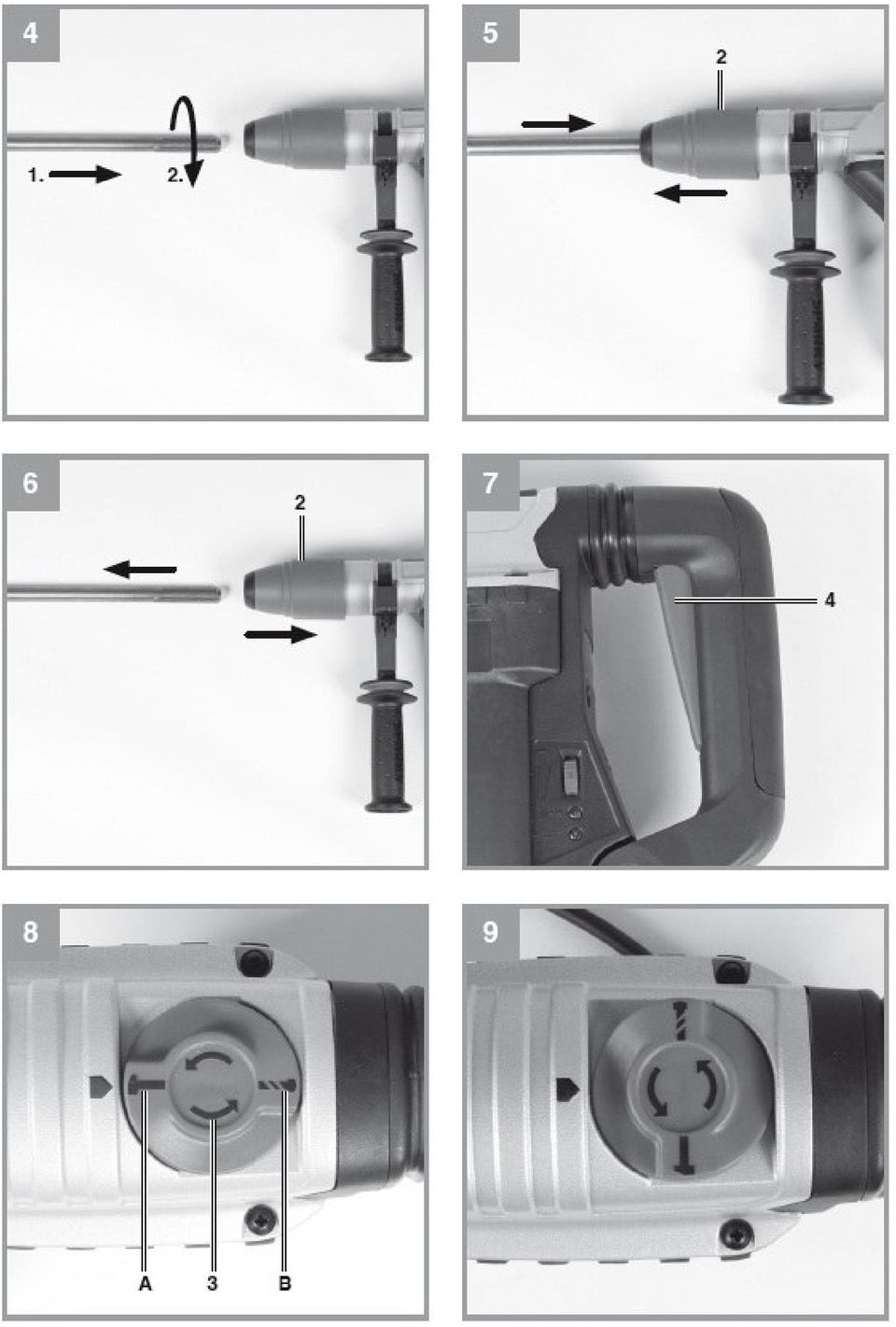 4

1.

2.

5

2

6

2

7

4

8

A

3

B

9