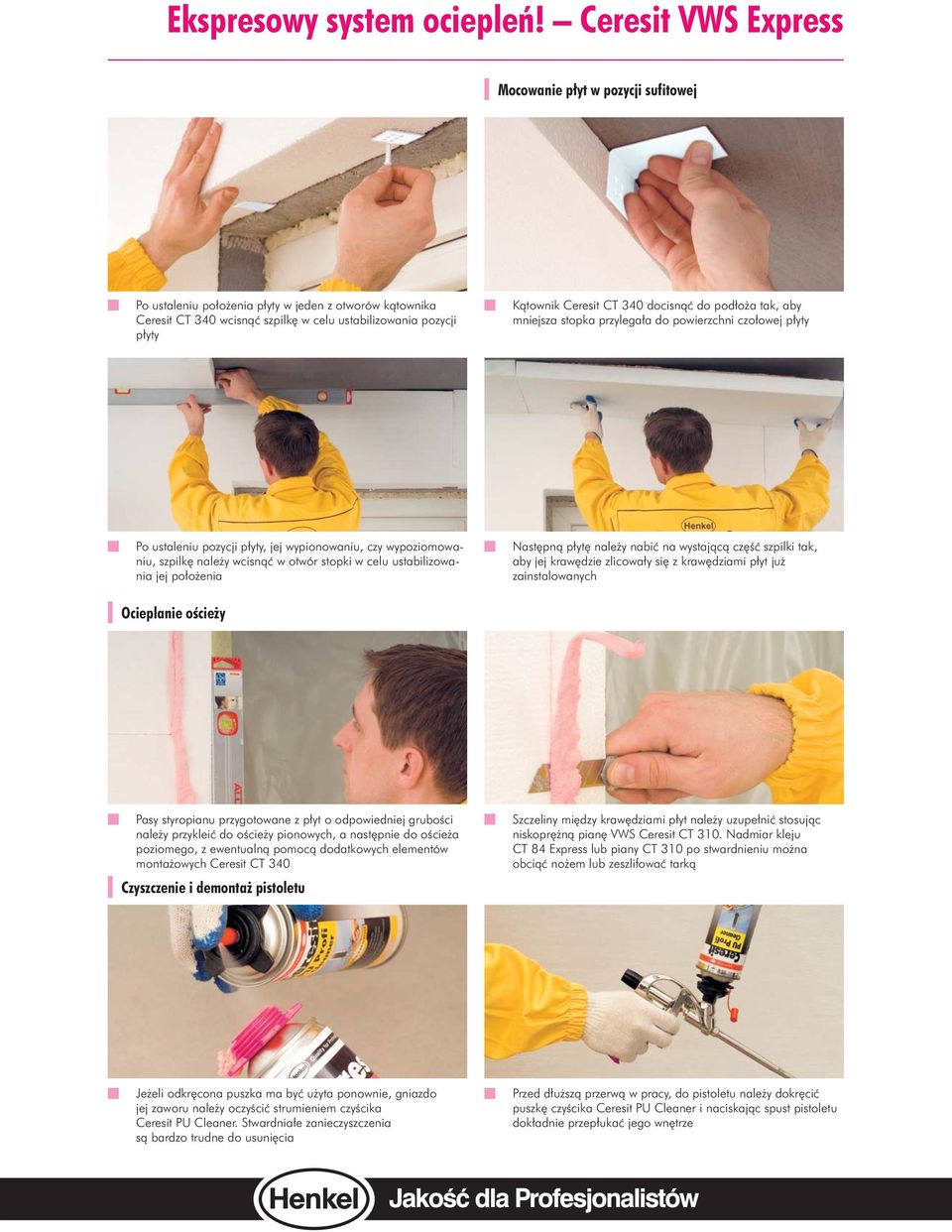 Ekspresowy system ociepleń! – Ceresit VWS Express

Mocowanie płyt w pozycji sufitowej

Po ustaleniu położenia płyty w jeden z otworów kątownika Ceresit CT 340 wcisnąć szpilkę w celu ustabilizowania pozycji płyty

Kątownik Ceresit CT 340 docisnąć do podłoża tak, aby mniejsza stopka przylegała do powierzchni czołowej płyty

Henkel

Po ustaleniu pozycji płyty, jej wypionowaniu, czy wypoziomowaniu, szpilkę należy wcisnąć w otwór stopki w celu ustabilizowania jej położenia

Następną płytę należy nabić na wystającą część szpilki tak, aby jej krawędzie zlicowały się z krawędziami płyt już zainstalowanych

Ocieplanie ościeży

Pasy styropianu przygotowane z płyt o odpowiedniej grubości należy przykleić do ościeży pionowych, a następnie do ościeża poziomego, z ewentualną pomocą dodatkowych elementów montażowych Ceresit CT 340

Szczeliny między krawędziami płyt należy uzupełnić stosując niskoprężną pianę VWS Ceresit CT 310. Nadmiar kleju CT 84 Express lub piany CT 310 po stwardnieniu można obciąć nożem lub zeszlifować tarką

Czyszczenie i demontaż pistoletu

Ceresit PU Profi Cleaner

Jeżeli odkręcona puszka ma być użyta ponownie, gniazdo jej zaworu należy oczyścić strumieniem czyścika Ceresit PU Cleaner. Stwardniałe zanieczyszczenia są bardzo trudne do usunięcia

Przed dłuższą przerwą w pracy, do pistoletu należy dokręcić puszkę czyścika Ceresit PU Cleaner i naciskając spust pistoletu dokładnie przepłukać jego wnętrze

Henkel Jakość dla Profesjonalistów