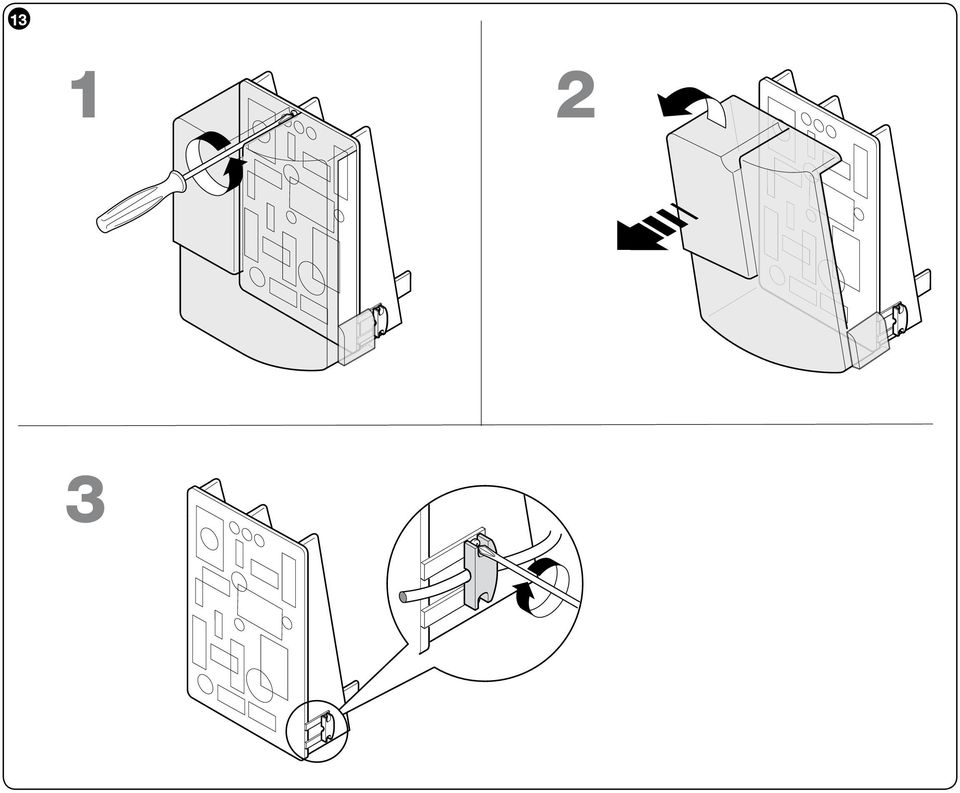 13

1

2

3