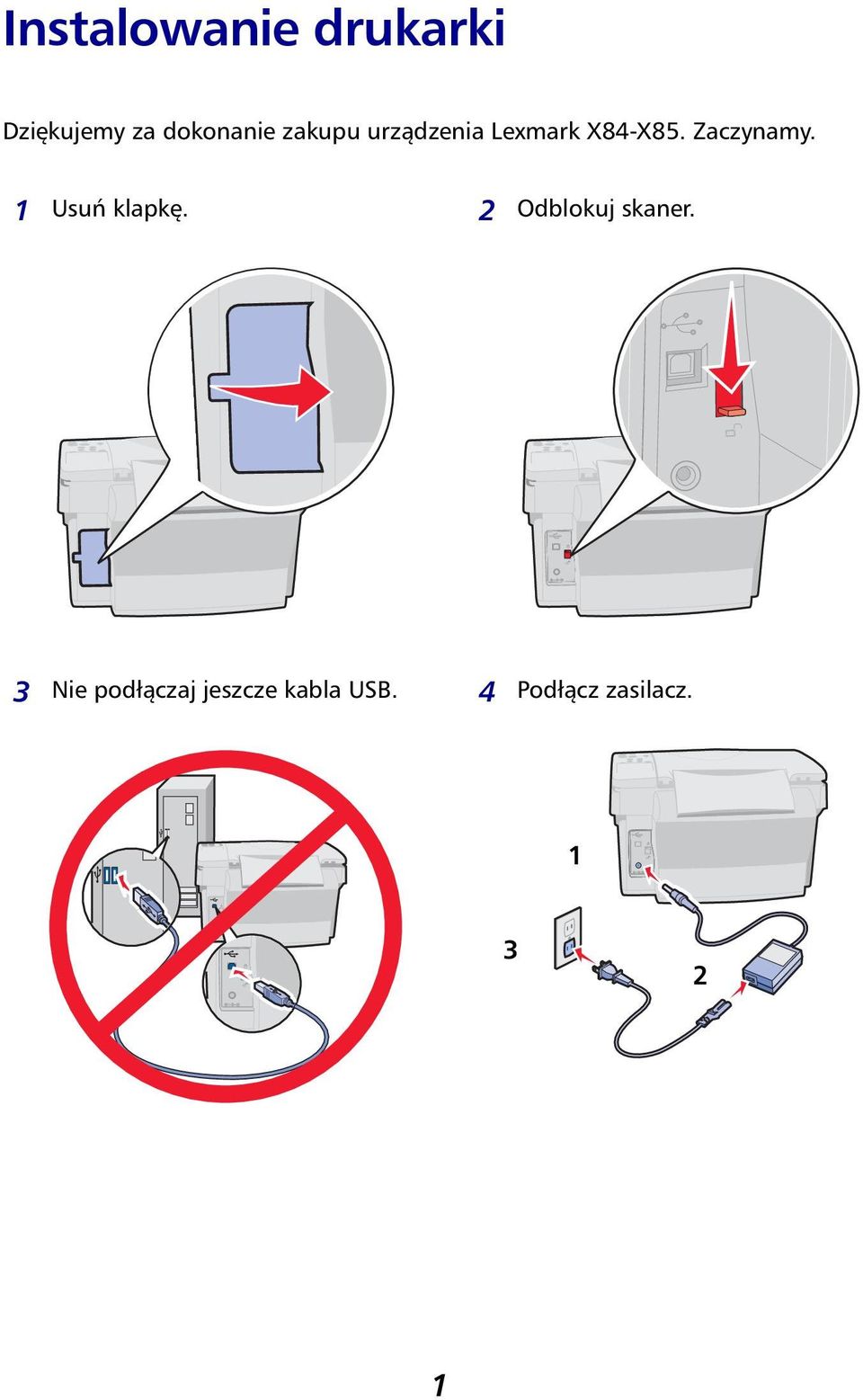 Instalowanie drukarki

Dziękujemy za dokonanie zakupu urządzenia Lexmark X84-X85. Zaczynamy.

1 Usuń klapkę.

2 Odblokuj skaner.

3 Nie podłączaj jeszcze kabla USB.

4 Podłącz zasilacz.

1

3

2

1