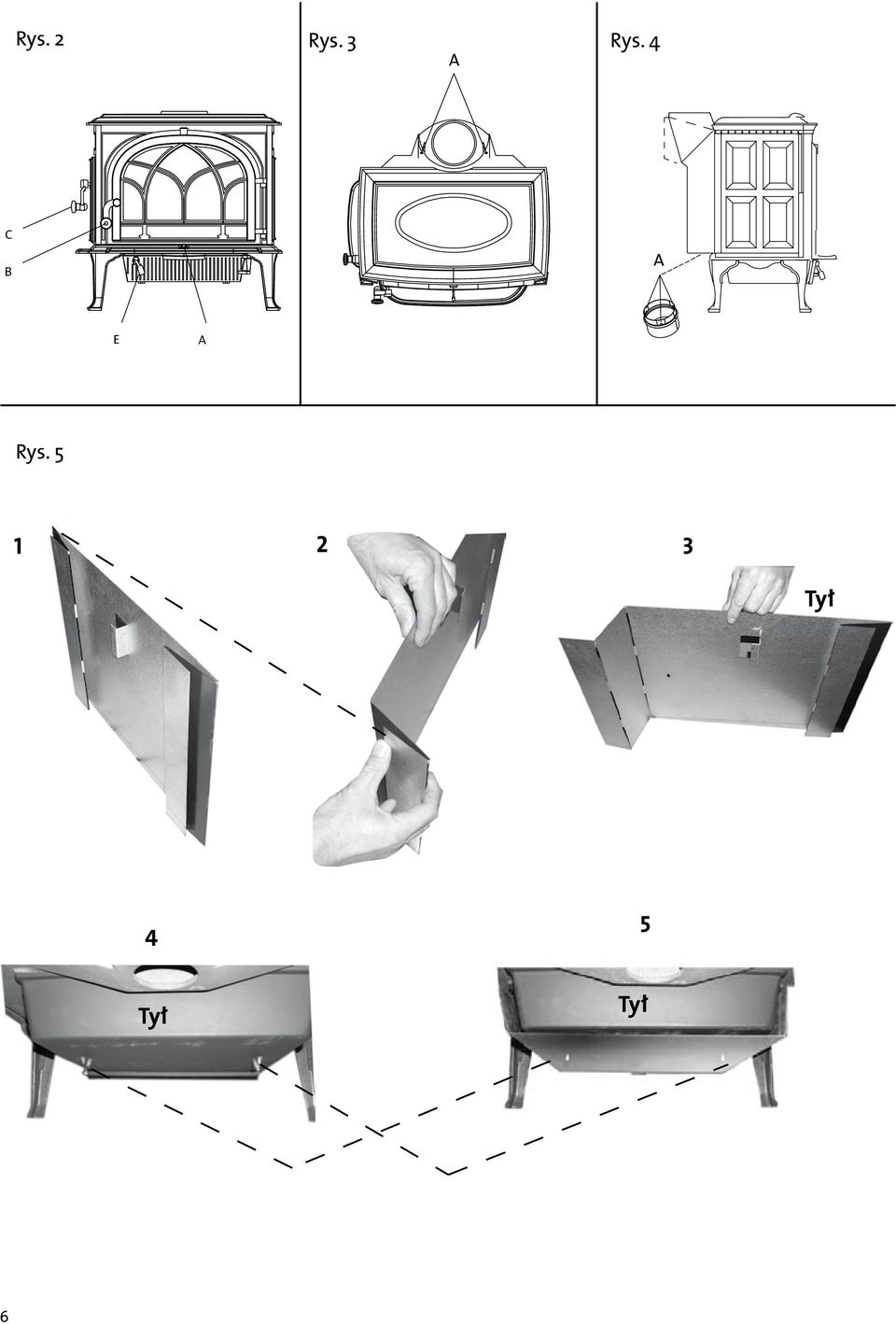 Rys. 2

C

B

E A

Rys. 3

A

Rys. 4

A

Rys. 5

1

2

3

Tył

4

Tył

5

Tył

6