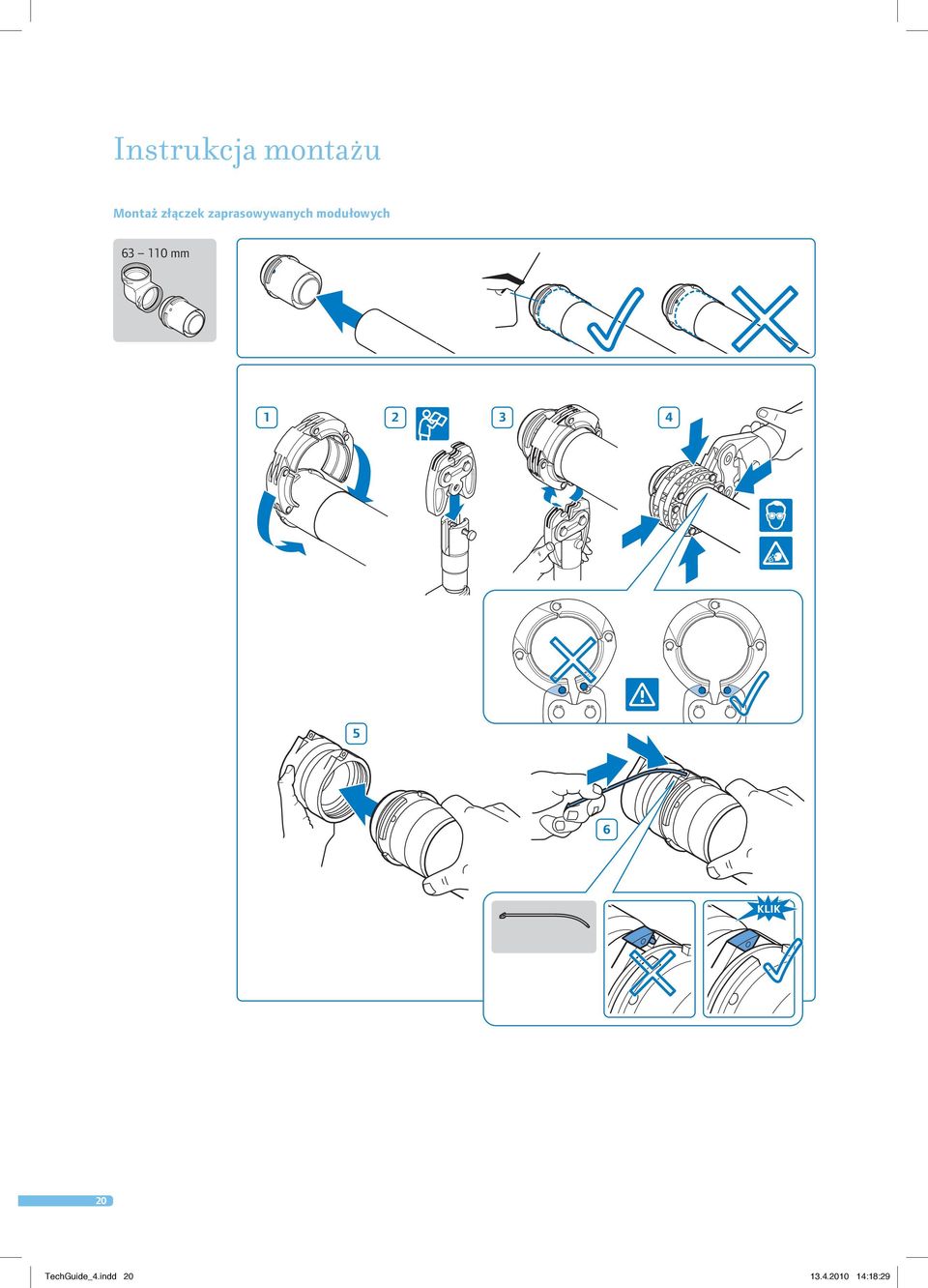 Instrukcja montażu

Montaż złączek zaprasowywanych modułowych

63 – 110 mm

1

2

3

4

5

6

KLIK

20

TechGuide_4.indd 20

13.4.2010 14:18:29