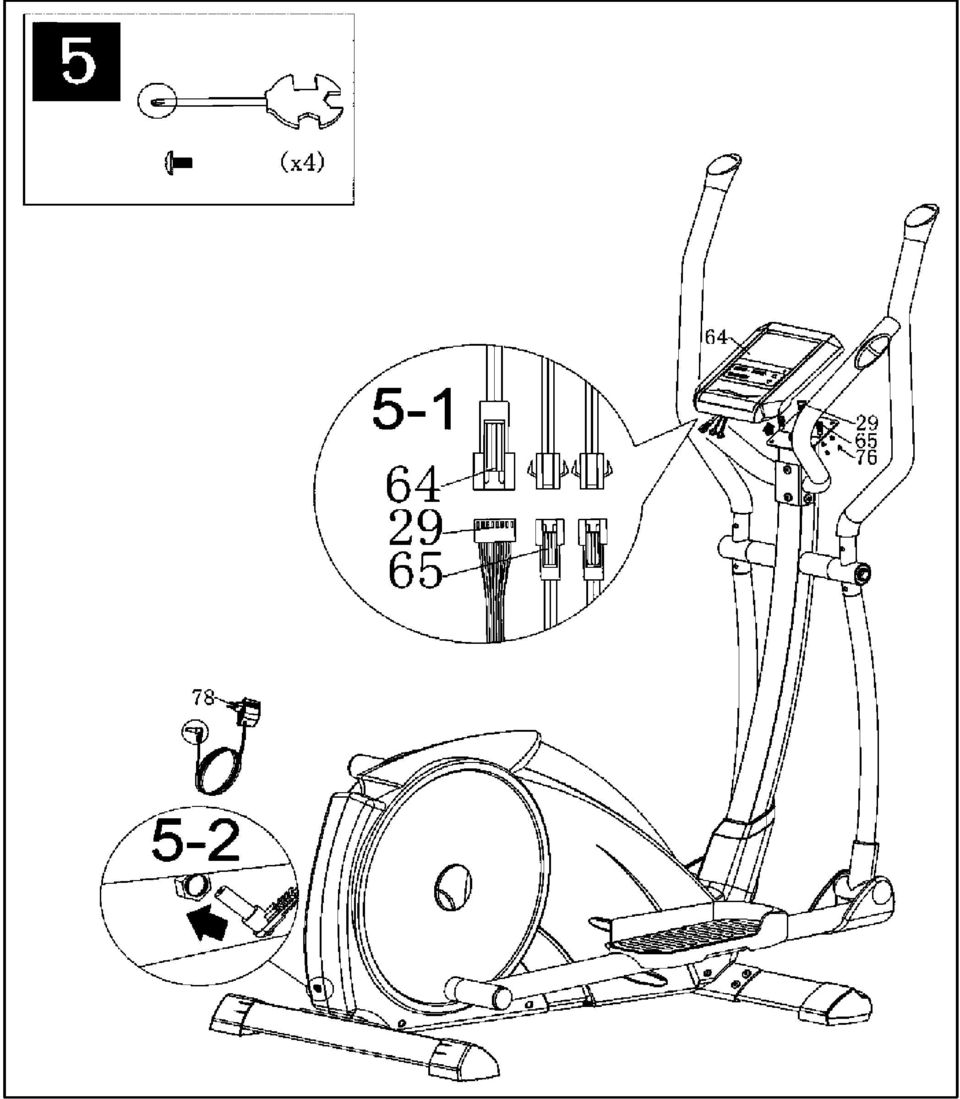 5

(x4)

64

29

65

76

5-1

64

29

65

78

5-2