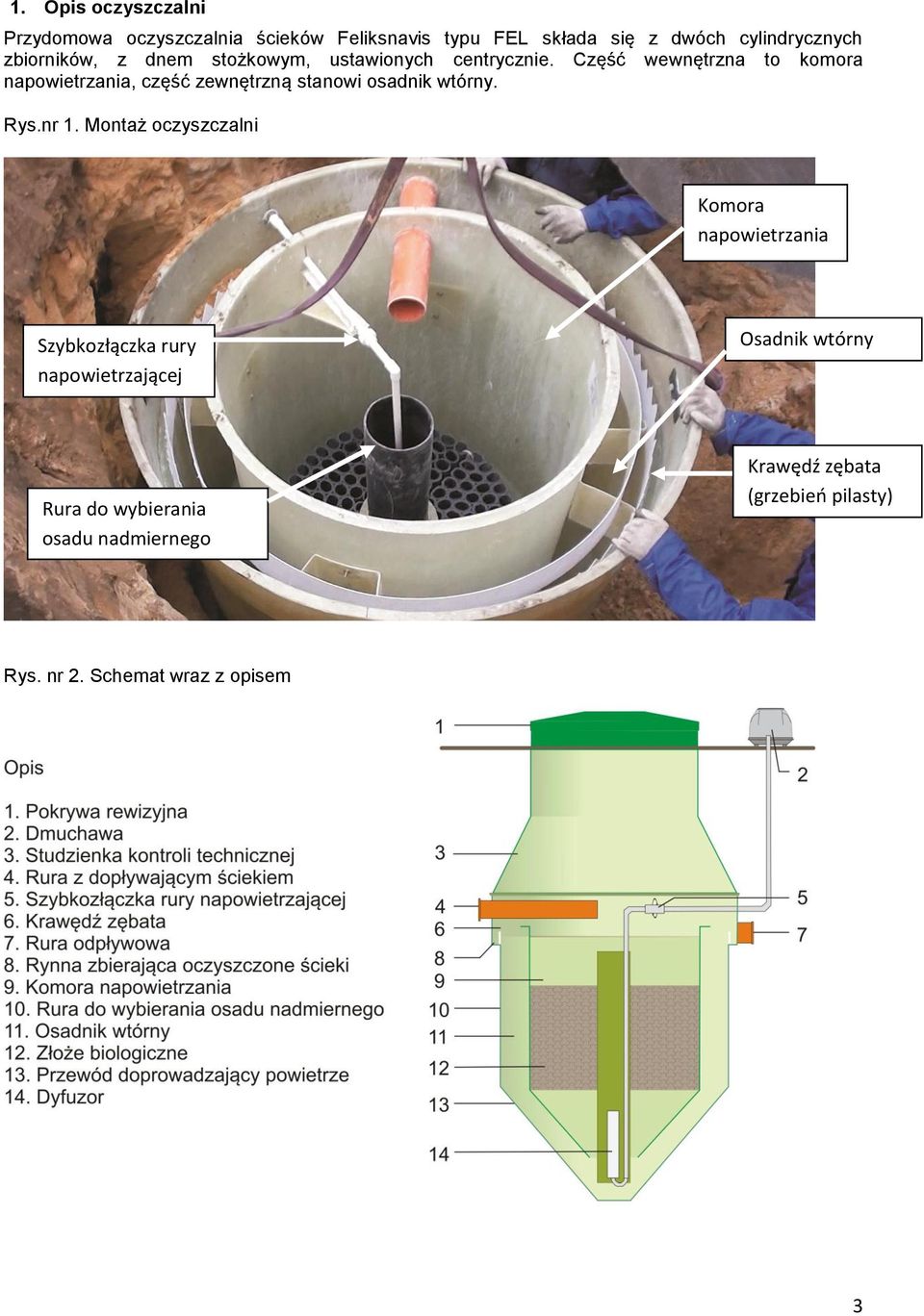 1. Opis oczyszczalni

Przydomowa oczyszczalnia ścieków Feliksnavis typu FEL składa się z dwóch cylindrycznych zbiorników, z dnem stożkowym, ustawionych centrycznie. Część wewnętrzna to komora napowietrzania, część zewnętrzną stanowi osadnik wtórny.

Rys.nr 1. Montaż oczyszczalni

Komora napowietrzania

Szybkozłączka rury napowietrzającej

Osadnik wtórny

Krawędź zębata (grzebień pilasty)

Rura do wybierania osadu nadmiernego

Rys. nr 2. Schemat wraz z opisem

Opis

1. Pokrywa rewizyjna
2. Dmuchawa
3. Studzienka kontroli technicznej
4. Rura z dopływającym ściekiem
5. Szybkozłączka rury napowietrzającej
6. Krawędź zębata
7. Rura odpływowa
8. Rynna zbierająca oczyszczone ścieki
9. Komora napowietrzania
10. Rura do wybierania osadu nadmiernego
11. Osadnik wtórny
12. Złoże biologiczne
13. Przewód doprowadzający powietrze
14. Dyfuzor

1
2
3
4
5
6
7
8
9
10
11
12
13
14

3